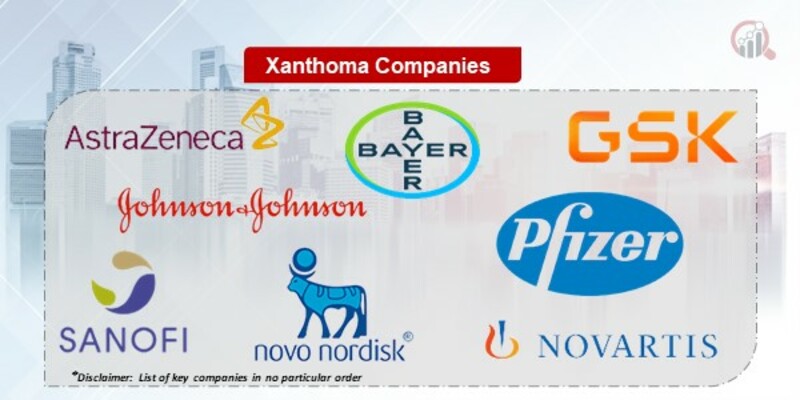 Xanthoma Companies

AstraZeneca

BAYER
BAYER

GSK

Johnson & Johnson

Pfizer

SANOFI

novo nordisk®

NOVARTIS

*Disclaimer: List of key companies in no particular order