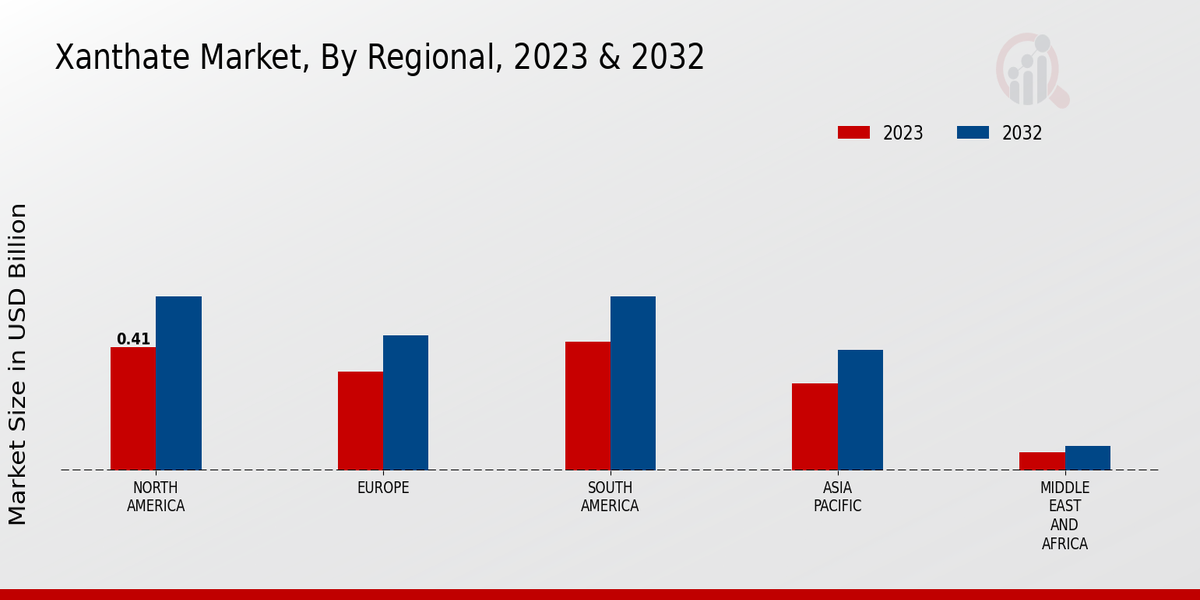 Xanthate Market, By Regional, 2023 & 2032

2023 2032

Market Size in USD Billion

0.41

NORTH AMERICA

EUROPE

SOUTH AMERICA

ASIA PACIFIC

MIDDLE EAST AND AFRICA