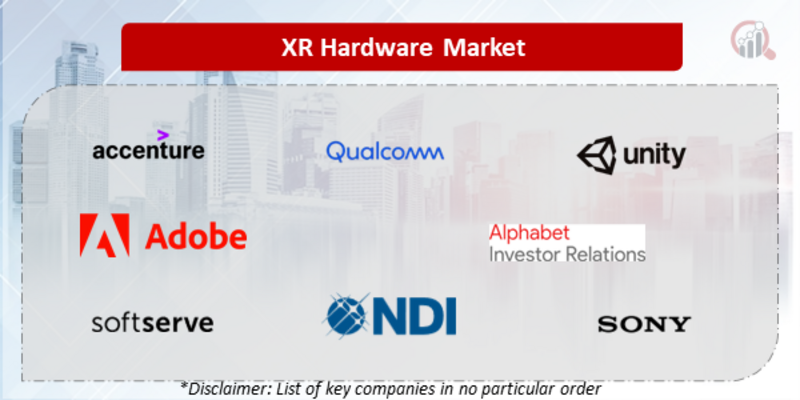 XR Hardware Market

accenture

Qualcomm

unity

Adobe

Alphabet
Investor Relations

softserve

NDI

SONY

*Disclaimer: List of key companies in no particular order