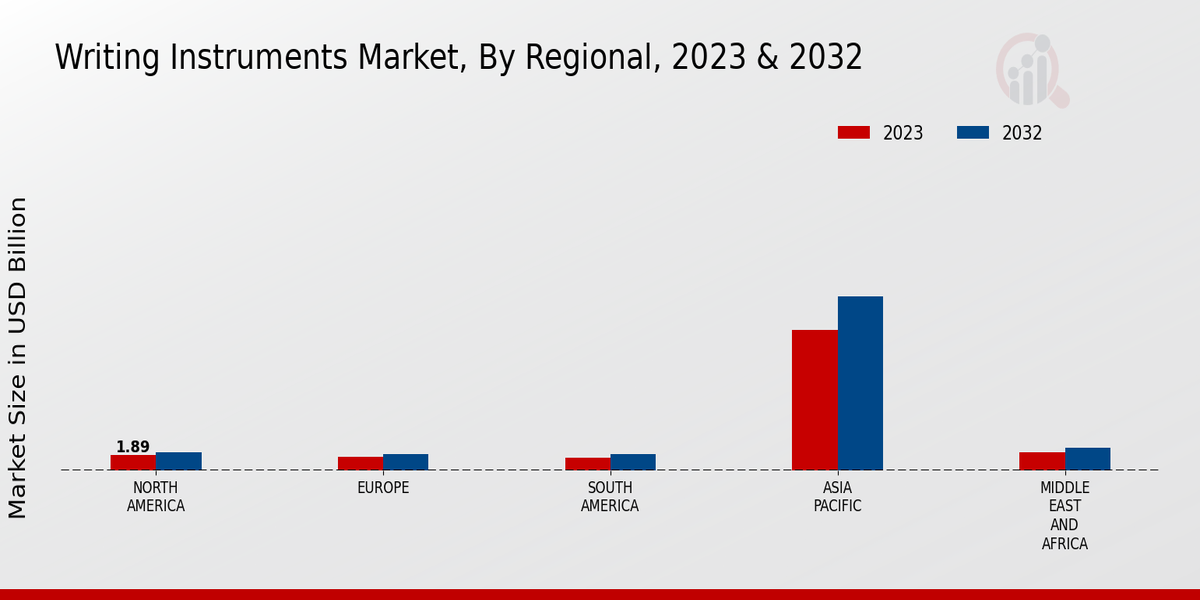 Writing Instruments Market, By Regional, 2023 & 2032

2023
2032

Market Size in USD Billion

1.89

NORTH AMERICA
EUROPE
SOUTH AMERICA
ASIA PACIFIC
MIDDLE EAST AND AFRICA