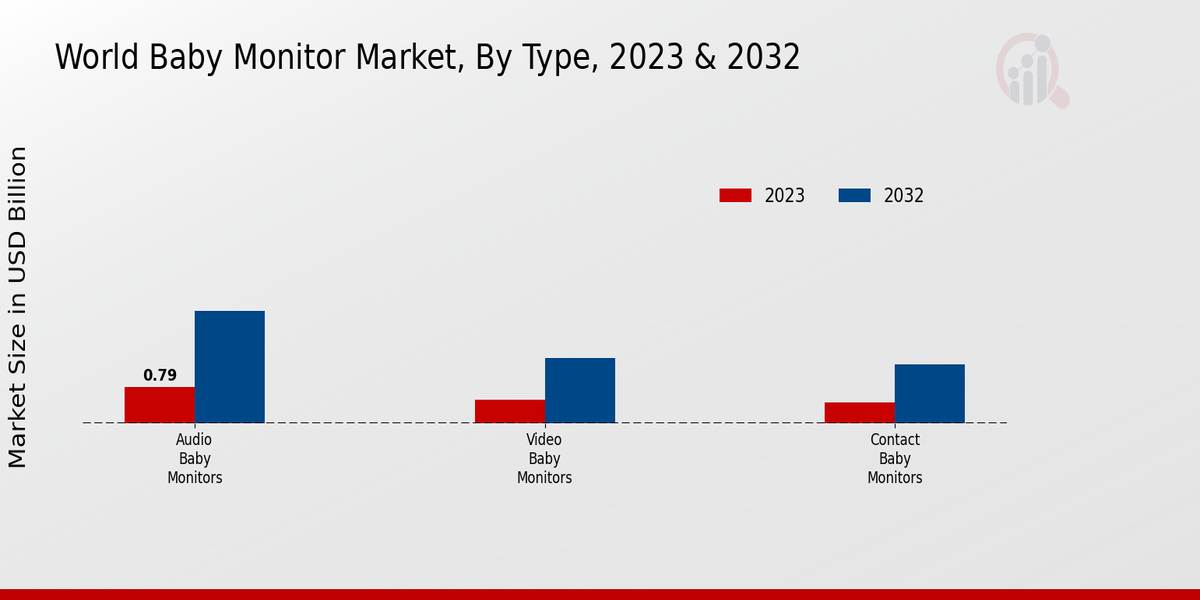 World Baby Monitor Market, By Type, 2023 & 2032

Market Size in USD Billion

2023
2032

0.79

Audio Baby Monitors

Video Baby Monitors

Contact Baby Monitors