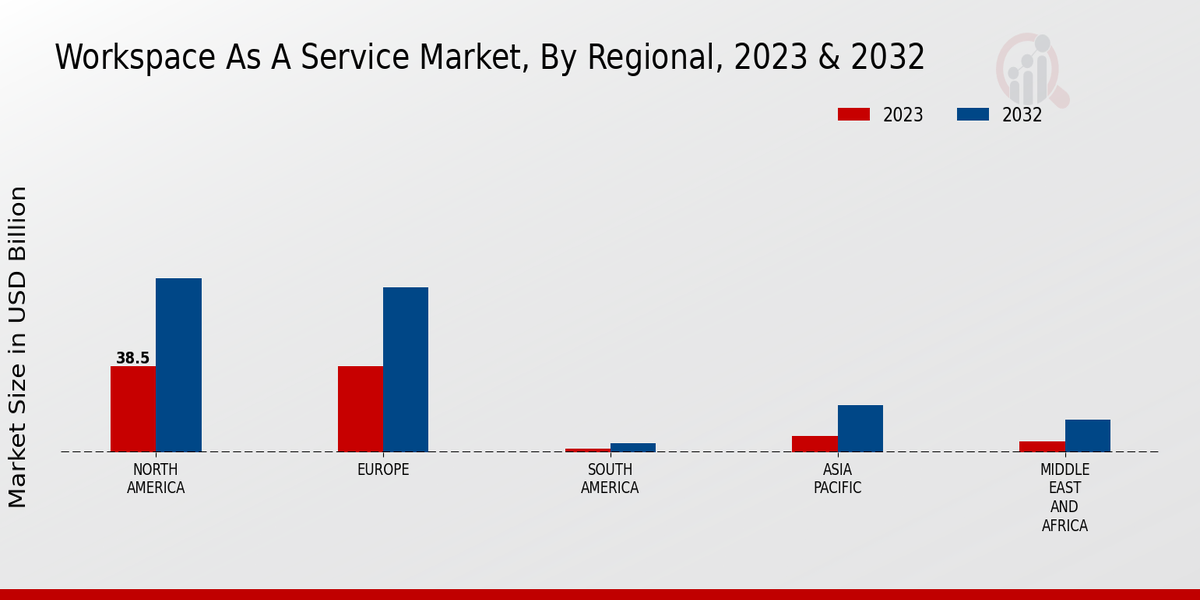 Workspace As A Service Market, By Regional, 2023 & 2032

2023
2032

Market Size in USD Billion

38.5

NORTH AMERICA
EUROPE
SOUTH AMERICA
ASIA PACIFIC
MIDDLE EAST AND AFRICA