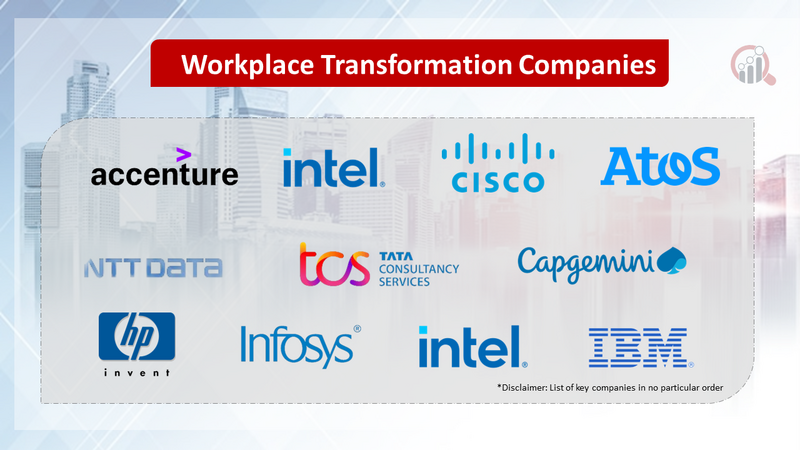 Workplace Transformation Companies

accenture

intel.

CISCO

AtoS

NTT DATA

tcs TATA CONSULTANCY SERVICES

Capgemini

hp invent

Infosys®

intel.

IBM.

*Disclaimer: List of key companies in no particular order