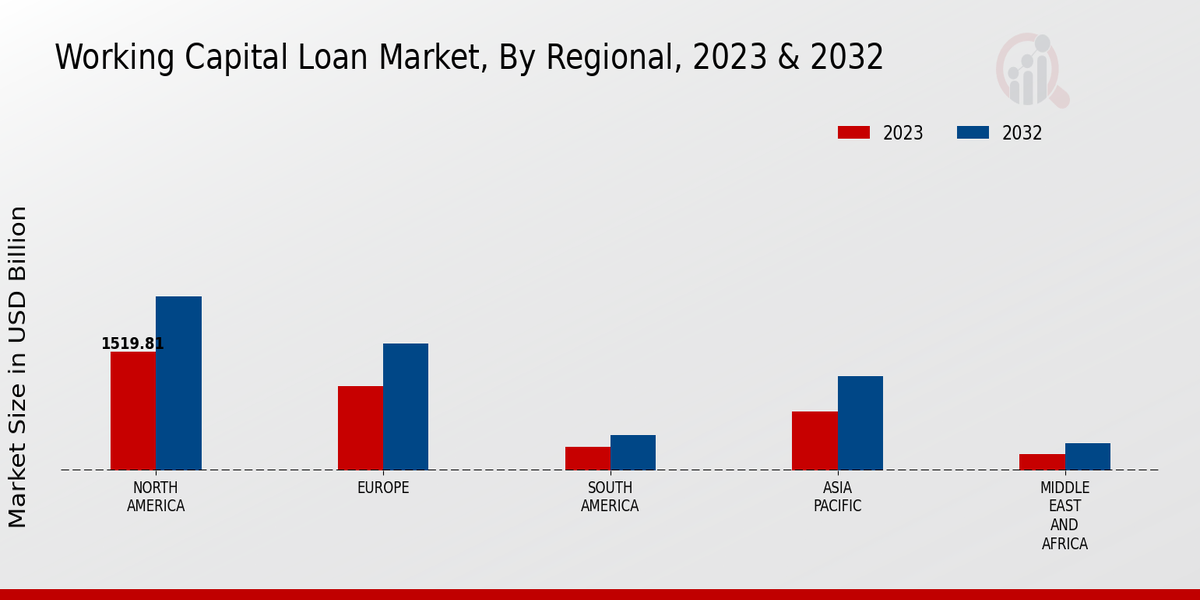 Working Capital Loan Market, By Regional, 2023 & 2032

2023
2032

Market Size in USD Billion

1519.81

NORTH AMERICA
EUROPE
SOUTH AMERICA
ASIA PACIFIC
MIDDLE EAST AND AFRICA