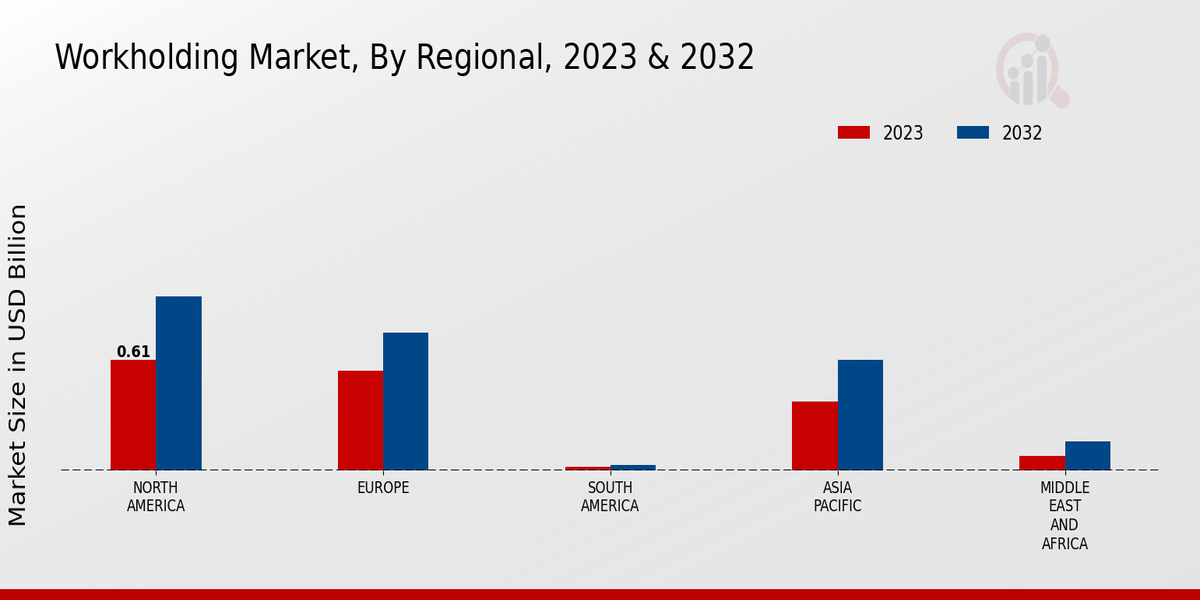 Workholding Market, By Regional, 2023 & 2032

2023 2032

Market Size in USD Billion

0.61

NORTH AMERICA

EUROPE

SOUTH AMERICA

ASIA PACIFIC

MIDDLE EAST AND AFRICA