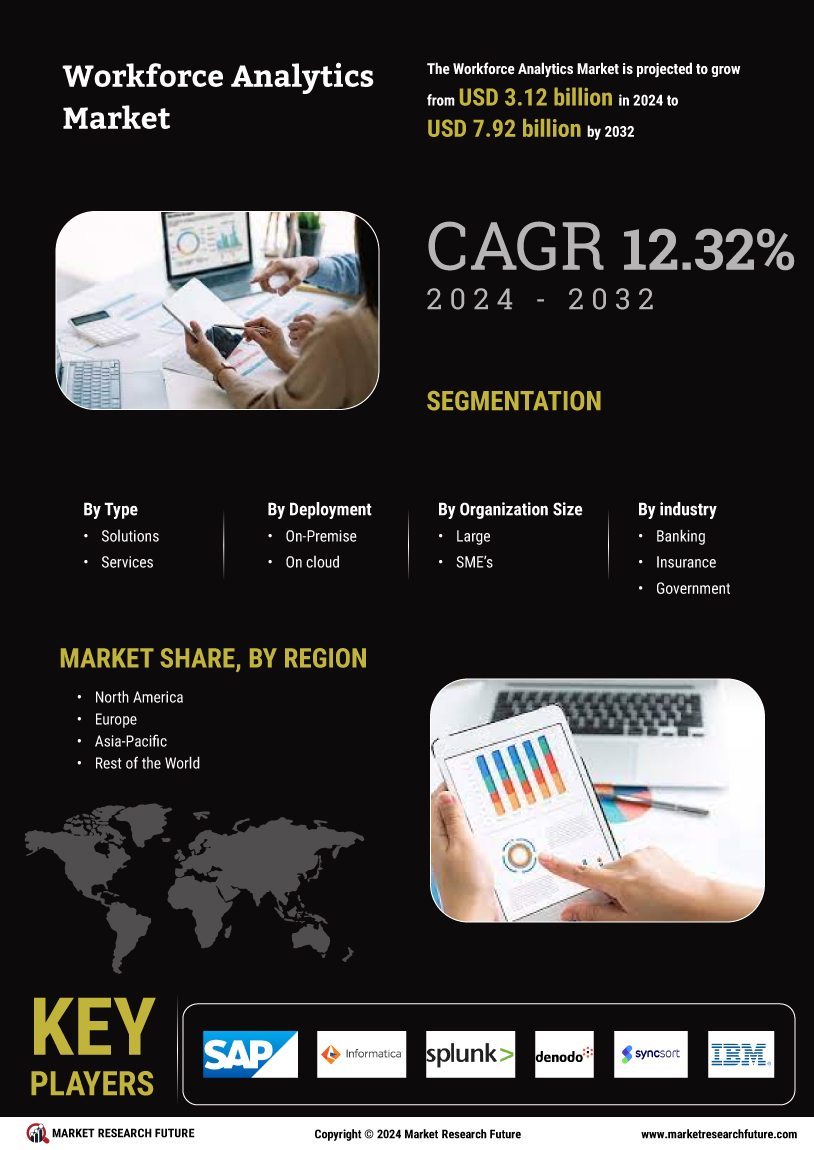 Workforce Analytics Market

The Workforce Analytics Market is projected to grow from USD 3.12 billion in 2024 to USD 7.92 billion by 2032

CAGR 12.32%
2024 - 2032

SEGMENTATION

By Type
• Solutions
• Services

By Deployment
• On-Premise
• On cloud

By Organization Size
• Large
• SME's

By industry
• Banking
• Insurance
• Government

MARKET SHARE, BY REGION
• North America
• Europe
• Asia-Pacific
• Rest of the World

KEY PLAYERS

SAP
Informatica
splunk>
denodo
syncsort
IBM

MARKET RESEARCH FUTURE
Copyright © 2024 Market Research Future
www.marketresearchfuture.com