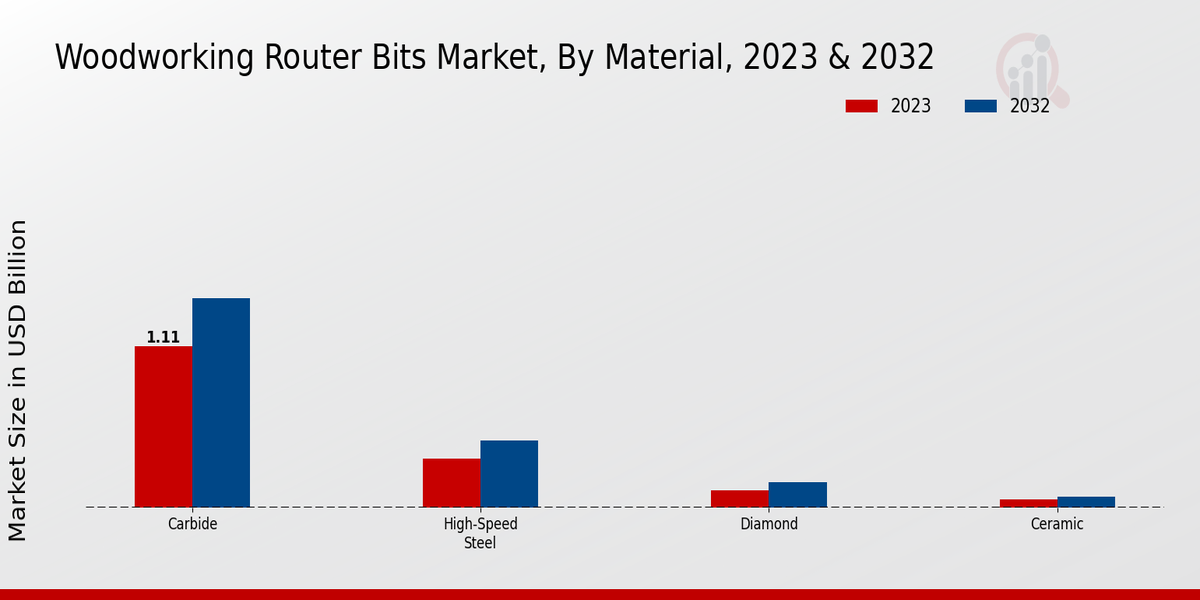 Woodworking Router Bits Market, By Material, 2023 & 2032

2023
2032

Market Size in USD Billion

1.11

Carbide
High-Speed Steel
Diamond
Ceramic