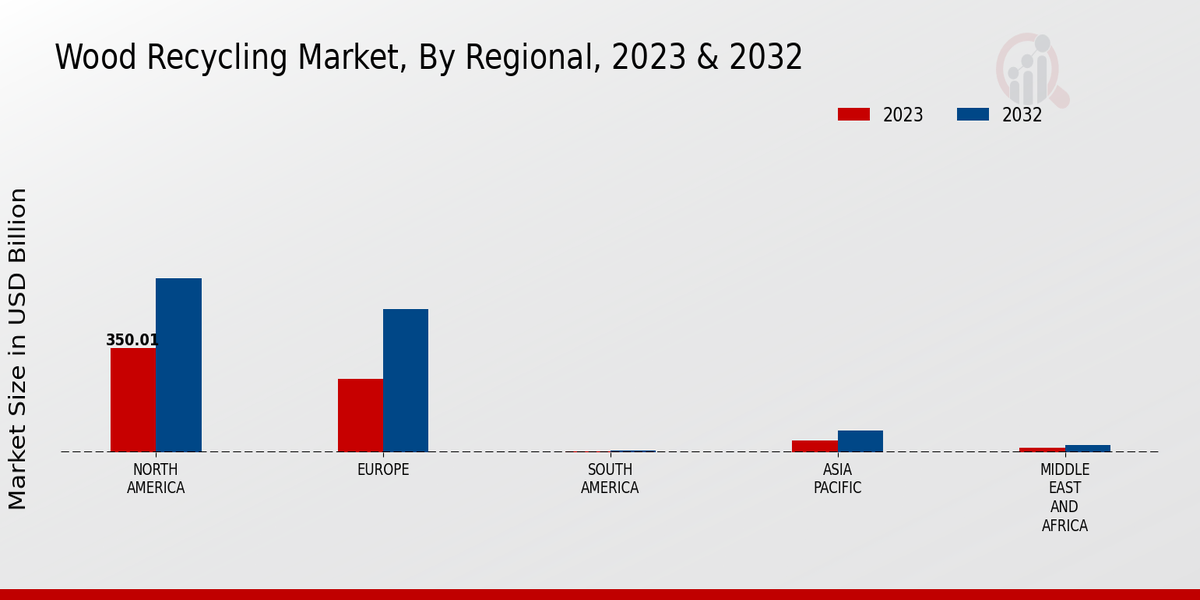 Wood Recycling Market, By Regional, 2023 & 2032

2023
2032

Market Size in USD Billion

350.01

NORTH AMERICA
EUROPE
SOUTH AMERICA
ASIA PACIFIC
MIDDLE EAST AND AFRICA