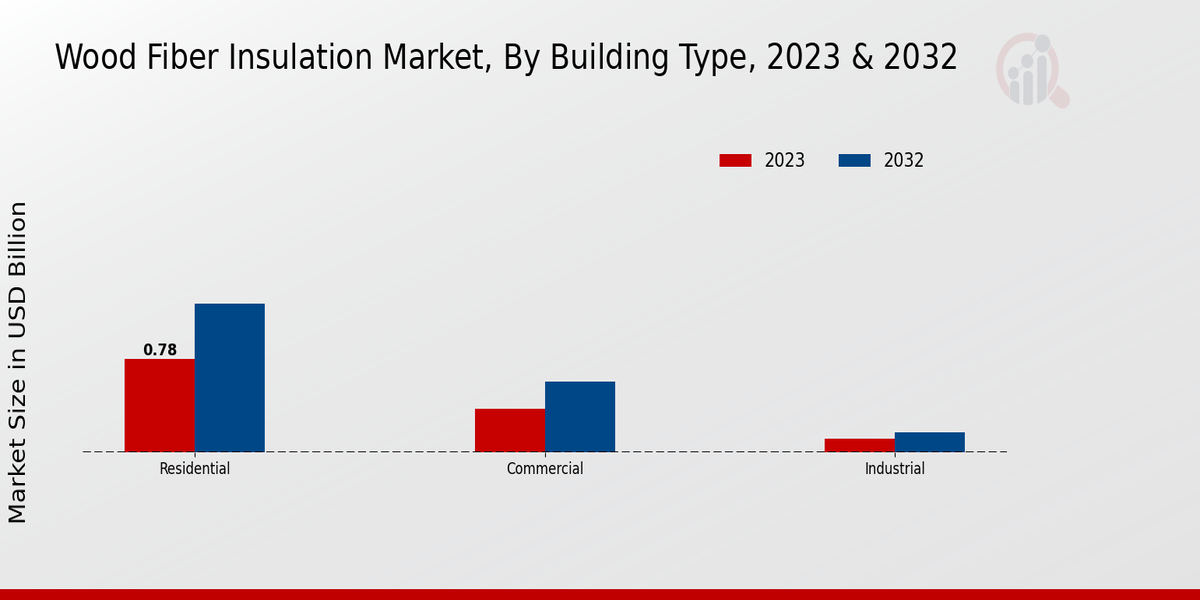 Wood Fiber Insulation Market, By Building Type, 2023 & 2032

2023
2032

Market Size in USD Billion

0.78

Residential
Commercial
Industrial