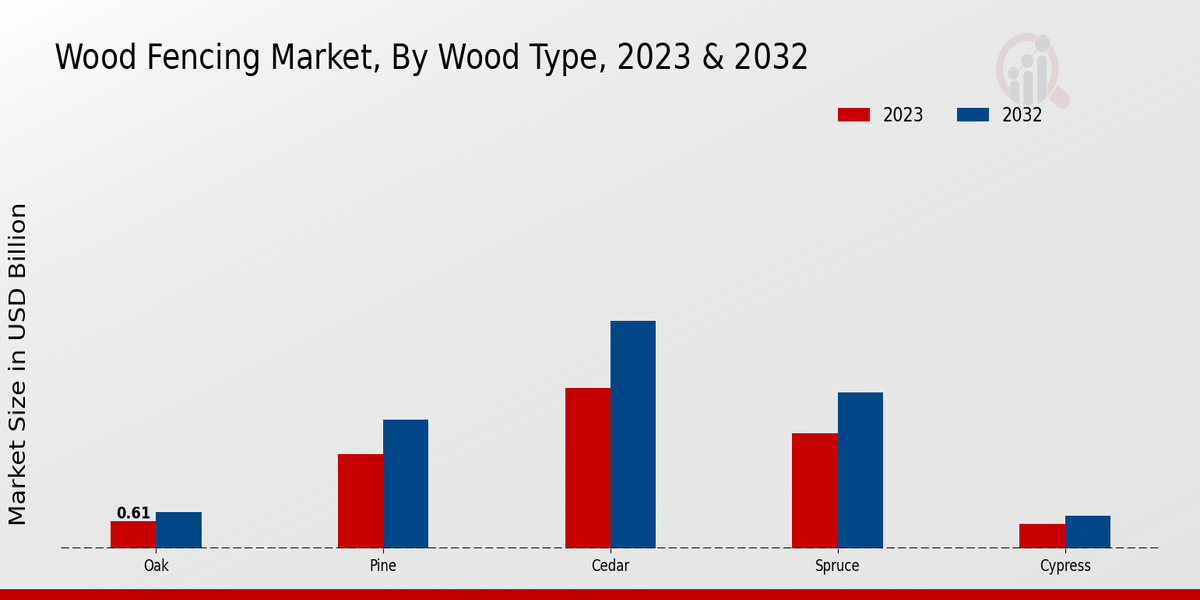 Wood Fencing Market, By Wood Type, 2023 & 2032

2023 2032

Market Size in USD Billion

0.61

Oak
Pine
Cedar
Spruce
Cypress