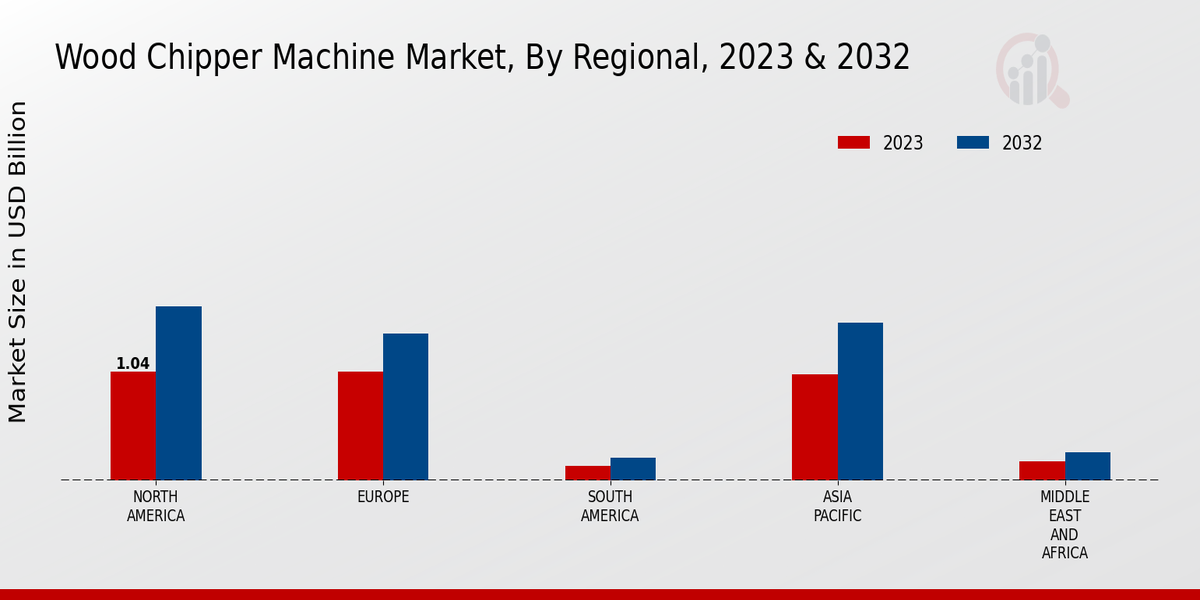 Wood Chipper Machine Market, By Regional, 2023 & 2032

2023
2032

Market Size in USD Billion

1.04

NORTH AMERICA
EUROPE
SOUTH AMERICA
ASIA PACIFIC
MIDDLE EAST AND AFRICA