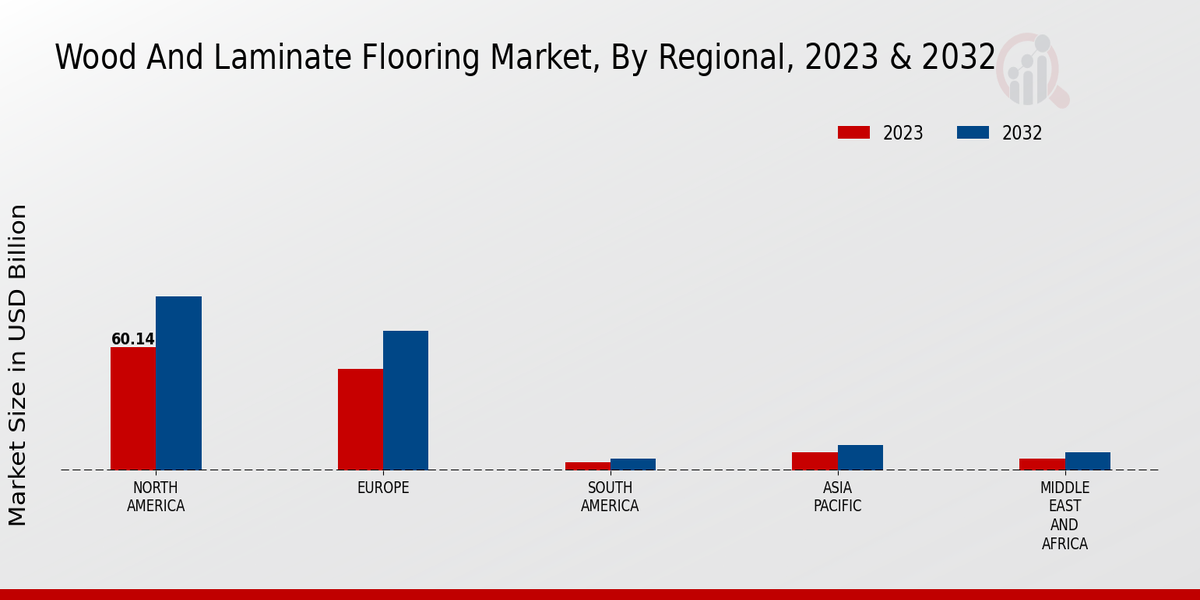 Wood And Laminate Flooring Market, By Regional, 2023 & 2032

2023
2032

Market Size in USD Billion

60.14

NORTH AMERICA

EUROPE

SOUTH AMERICA

ASIA PACIFIC

MIDDLE EAST AND AFRICA