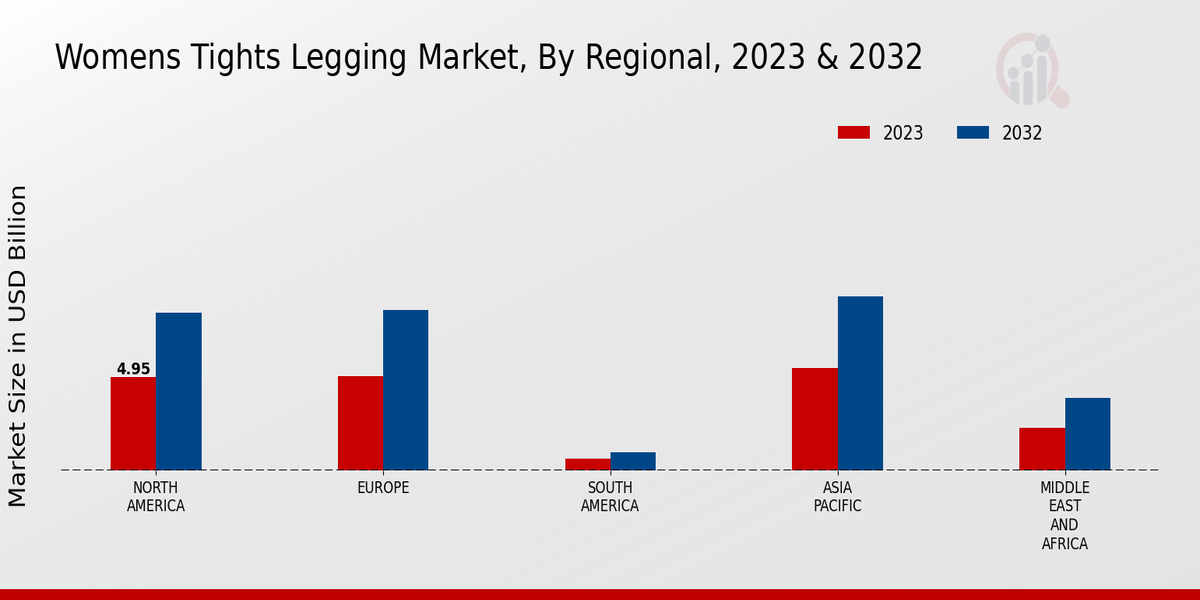 Womens Tights Legging Market, By Regional, 2023 & 2032

2023
2032

Market Size in USD Billion

4.95

NORTH AMERICA
EUROPE
SOUTH AMERICA
ASIA PACIFIC
MIDDLE EAST AND AFRICA