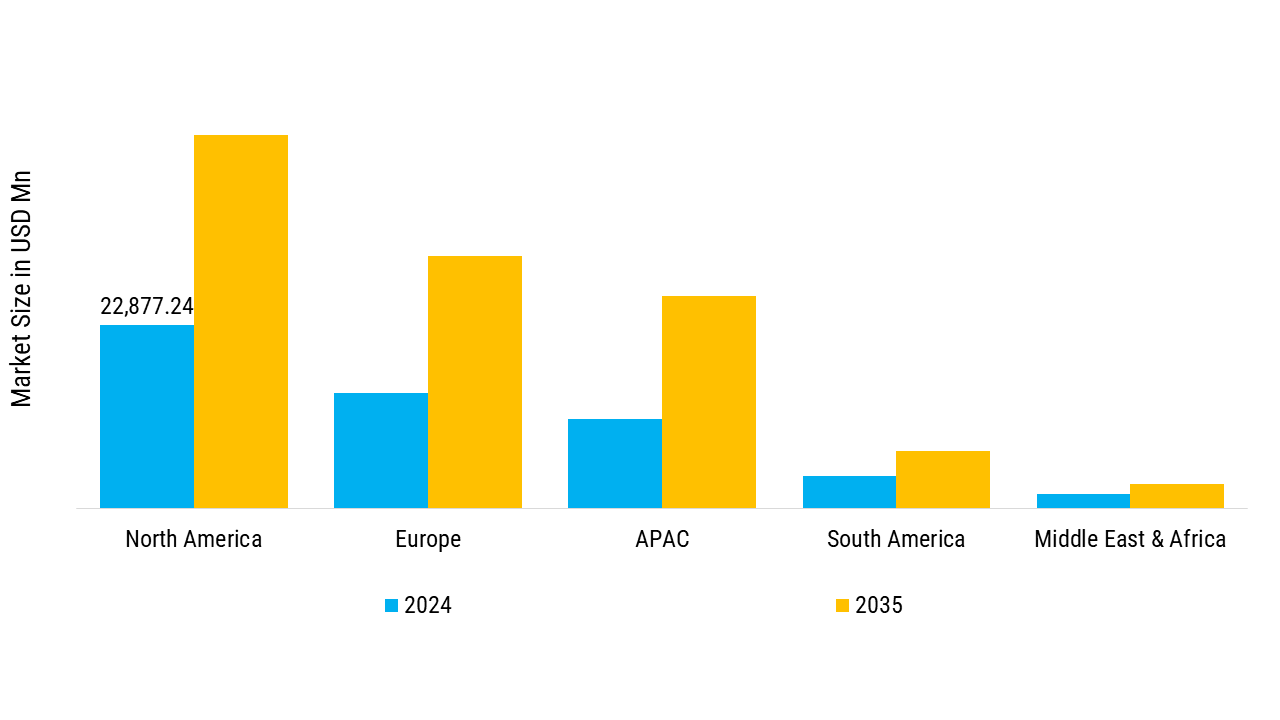 Market Size in USD Mn

22,877.24

North America
Europe
APAC
South America
Middle East & Africa

2024
2035