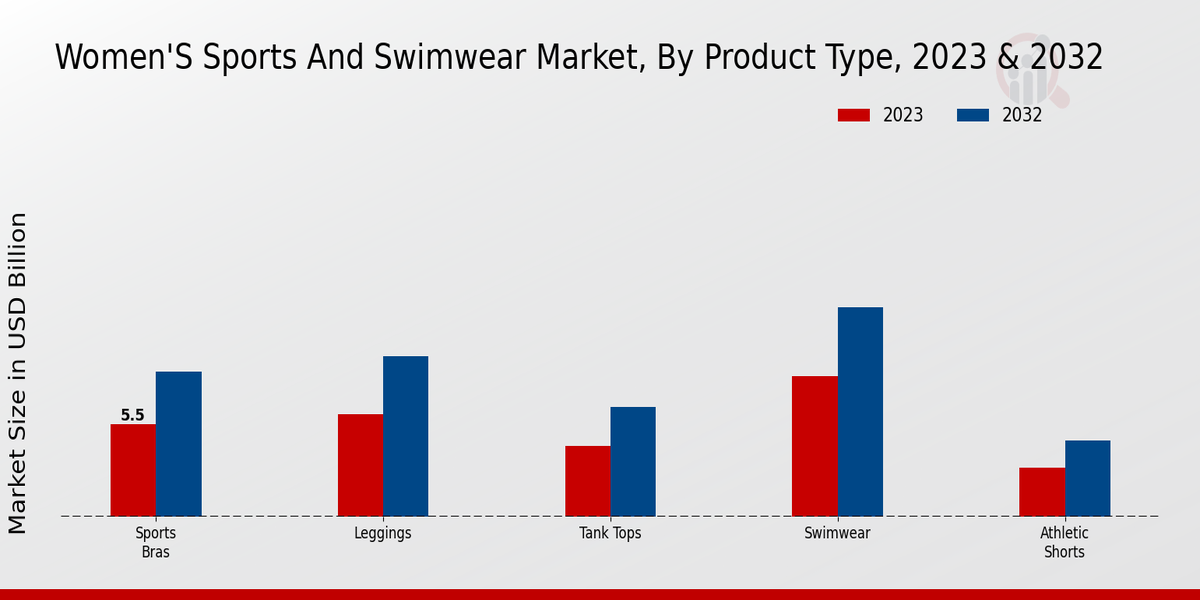 Women'S Sports And Swimwear Market, By Product Type, 2023 & 2032

2023 2032

Market Size in USD Billion

5.5

Sports Bras

Leggings

Tank Tops

Swimwear

Athletic Shorts