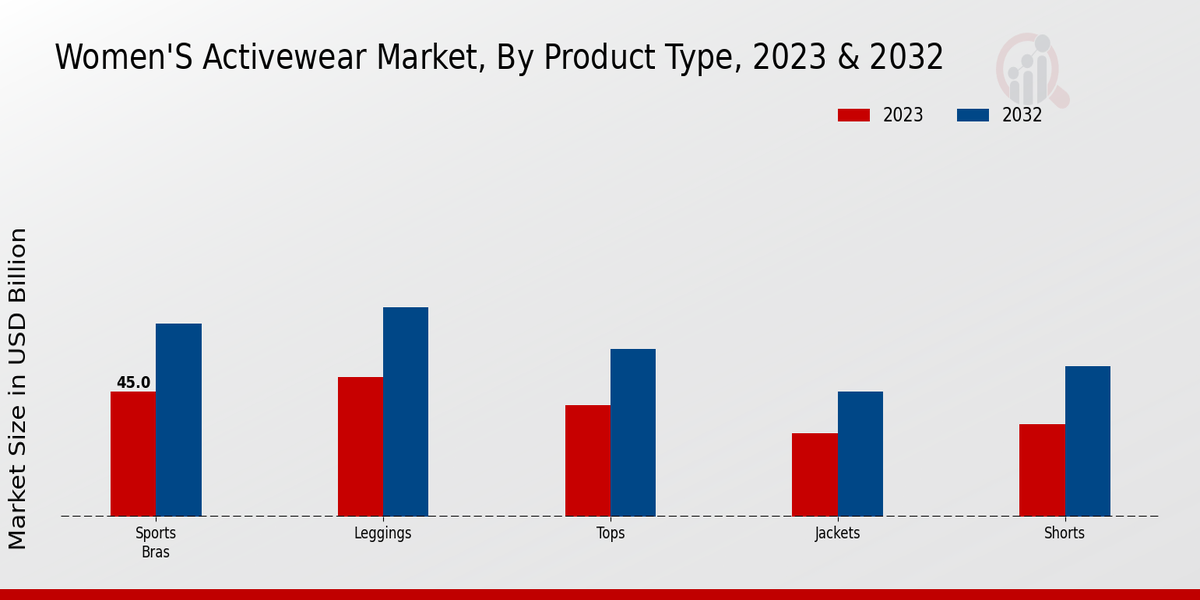 Women'S Activewear Market, By Product Type, 2023 & 2032

2023
2032

Market Size in USD Billion

45.0

Sports Bras
Leggings
Tops
Jackets
Shorts