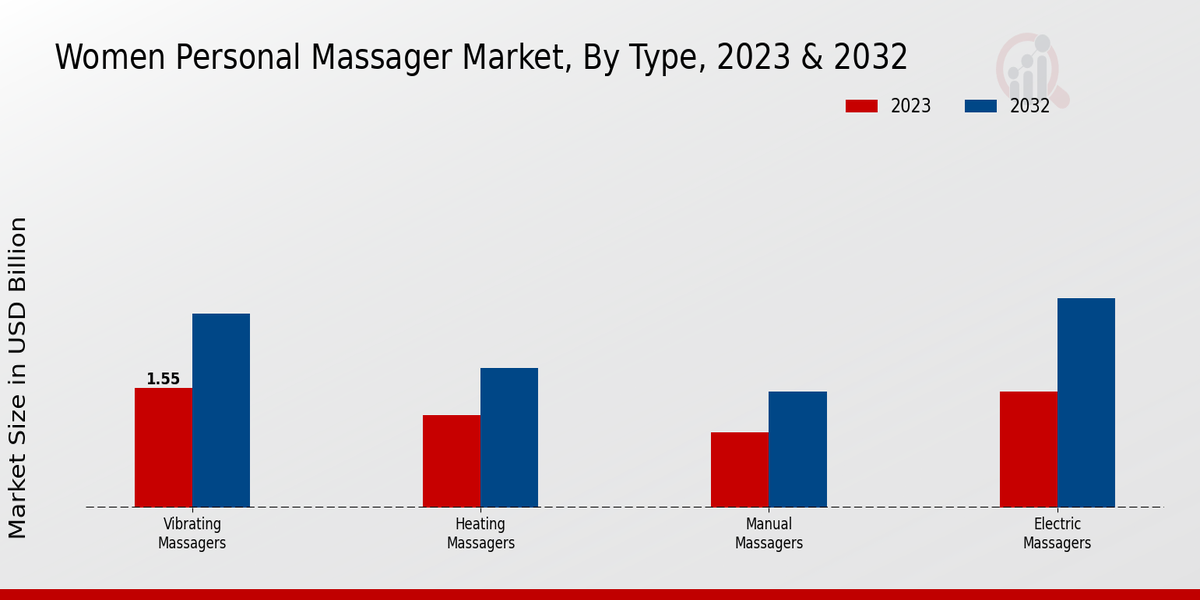 Women Personal Massager Market, By Type, 2023 & 2032

2023 2032

Market Size in USD Billion

1.55

Vibrating Massagers

Heating Massagers

Manual Massagers

Electric Massagers