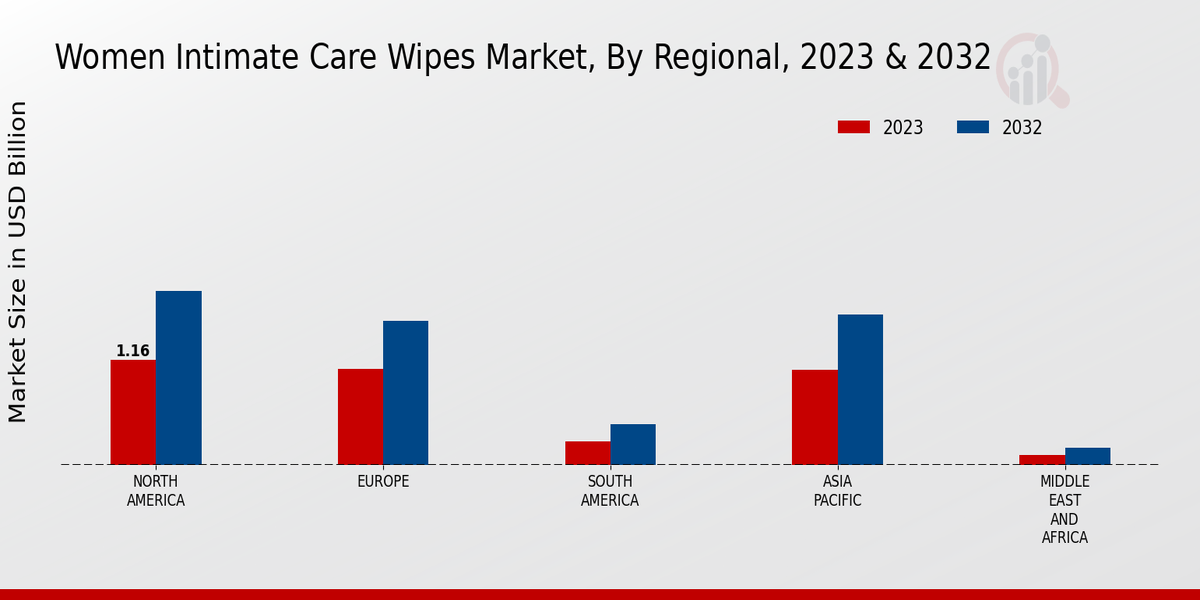 Women Intimate Care Wipes Market, By Regional, 2023 & 2032

2023
2032

Market Size in USD Billion

1.16

NORTH AMERICA
EUROPE
SOUTH AMERICA
ASIA PACIFIC
MIDDLE EAST AND AFRICA