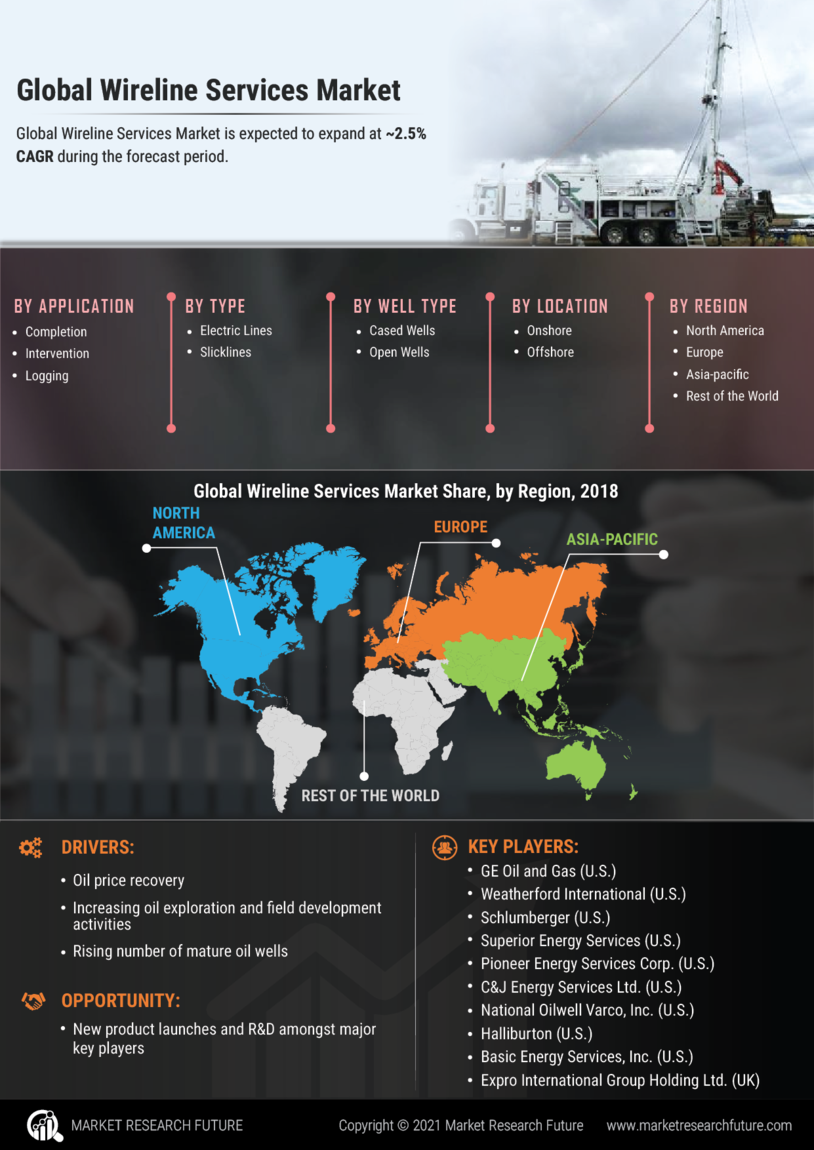 Global Wireline Services Market

Global Wireline Services Market is expected to expand at ~2.5% CAGR during the forecast period.

BY APPLICATION
- Completion
- Intervention
- Logging

BY TYPE
- Electric Lines
- Slicklines

BY WELL TYPE
- Cased Wells
- Open Wells

BY LOCATION
- Onshore
- Offshore

BY REGION
- North America
- Europe
- Asia-pacific
- Rest of the World

Global Wireline Services Market Share, by Region, 2018

NORTH AMERICA

EUROPE

ASIA-PACIFIC

REST OF THE WORLD

DRIVERS:
- Oil price recovery
- Increasing oil exploration and field development activities
- Rising number of mature oil wells

OPPORTUNITY:
- New product launches and R&D amongst major key players

KEY PLAYERS:
- GE Oil and Gas (U.S.)
- Weatherford International (U.S.)
- Schlumberger (U.S.)
- Superior Energy Services (U.S.)
- Pioneer Energy Services Corp. (U.S.)
- C&J Energy Services Ltd. (U.S.)
- National Oilwell Varco, Inc. (U.S.)
- Halliburton (U.S.)
- Basic Energy Services, Inc. (U.S.)
- Expro International Group Holding Ltd. (UK)

MARKET RESEARCH FUTURE

Copyright © 2021 Market Research Future

www.marketresearchfuture.com