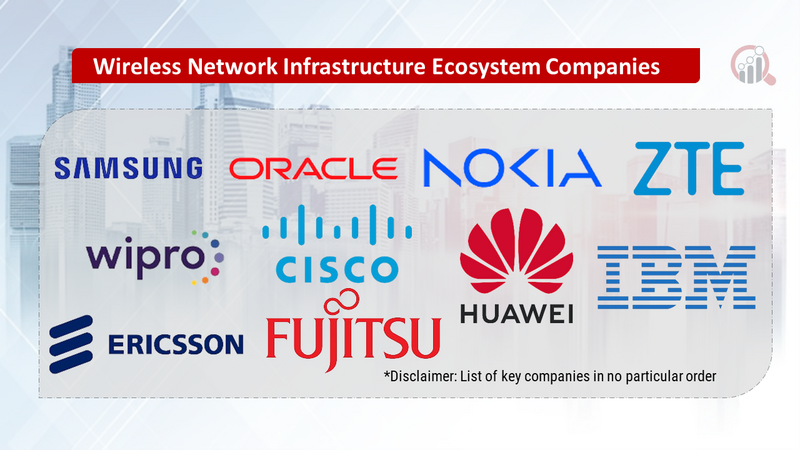 Wireless Network Infrastructure Ecosystem Companies

SAMSUNG

ORACLE

NOKIA

ZTE

wipro

CISCO

HUAWEI

IBM

ERICSSON

FUJITSU

*Disclaimer: List of key companies in no particular order