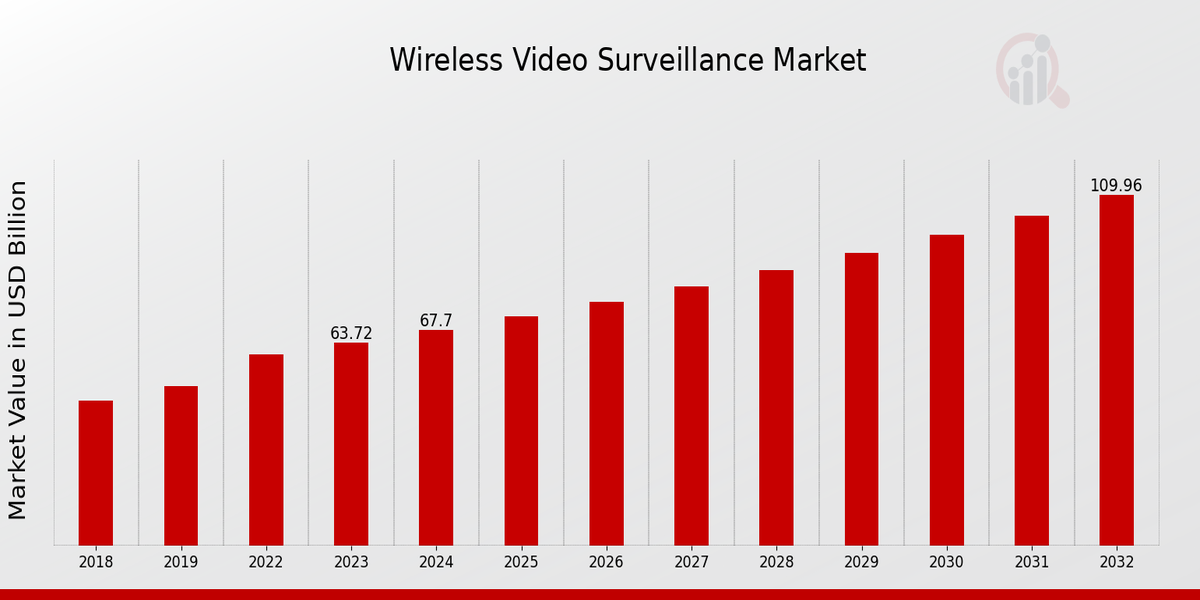 Wireless Video Surveillance Market

Market Value in USD Billion

63.72
67.7
109.96

2018
2019
2022
2023
2024
2025
2026
2027
2028
2029
2030
2031
2032