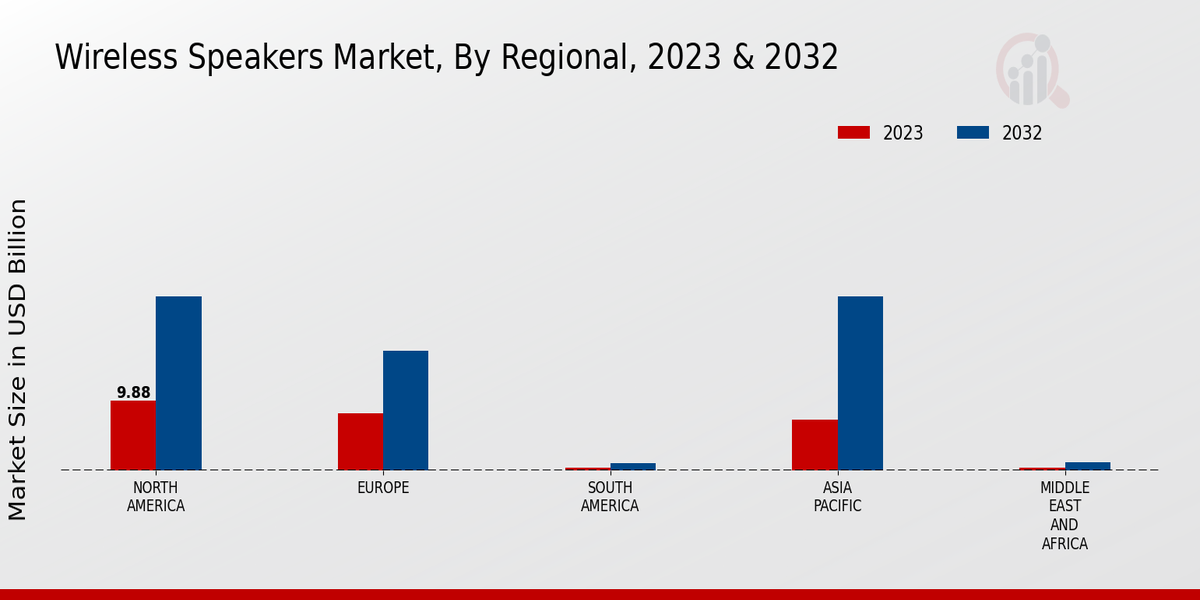 Wireless Speakers Market, By Regional, 2023 & 2032

2023
2032

Market Size in USD Billion

9.88

NORTH AMERICA
EUROPE
SOUTH AMERICA
ASIA PACIFIC
MIDDLE EAST AND AFRICA