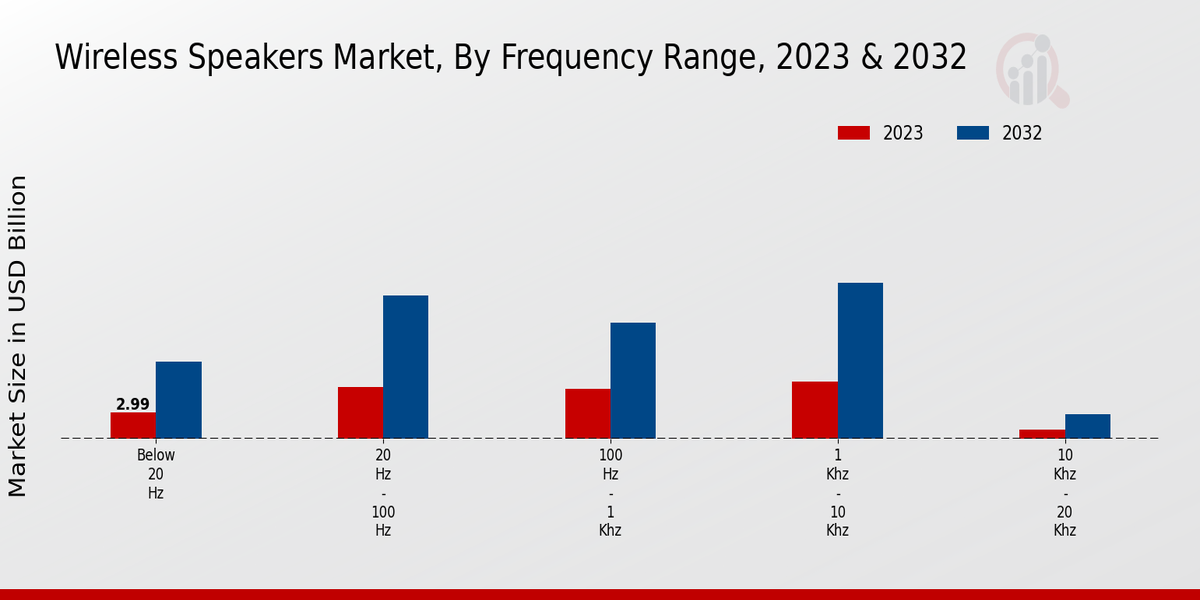 Wireless Speakers Market, By Frequency Range, 2023 & 2032

2023 2032

Market Size in USD Billion

2.99

Below 20 Hz

20 Hz - 100 Hz

100 Hz - 1 Khz

1 Khz - 10 Khz

10 Khz - 20 Khz