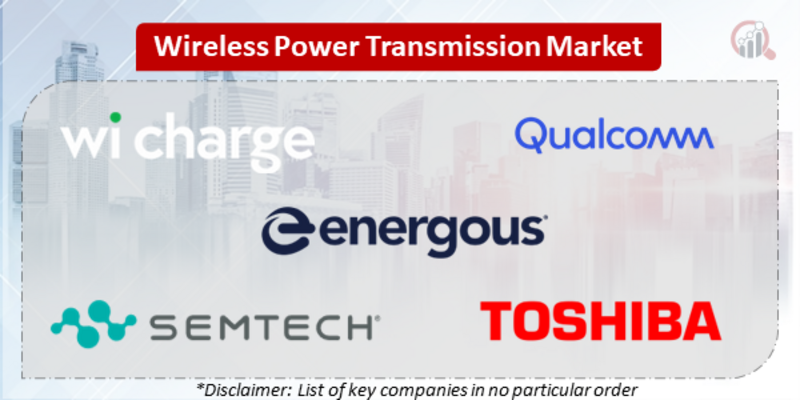 Wireless Power Transmission Market

wi charge

Qualcomm

energous

SEMTECH

TOSHIBA

*Disclaimer: List of key companies in no particular order