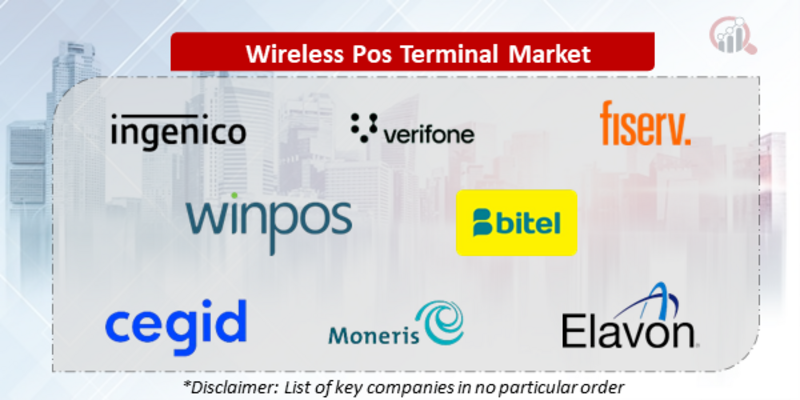 Wireless Pos Terminal Market

ingenico

verifone

fiserv.

winpos

bitel

cegid

Moneris

Elavon

*Disclaimer: List of key companies in no particular order