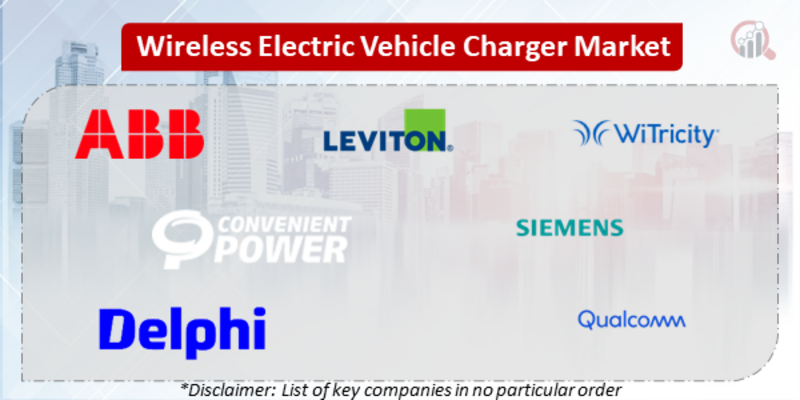 Wireless Electric Vehicle Charger Market

ABB

LEVITON.

WiTricity

CONVENIENT POWER

SIEMENS

Delphi

Qualcomm

*Disclaimer: List of key companies in no particular order