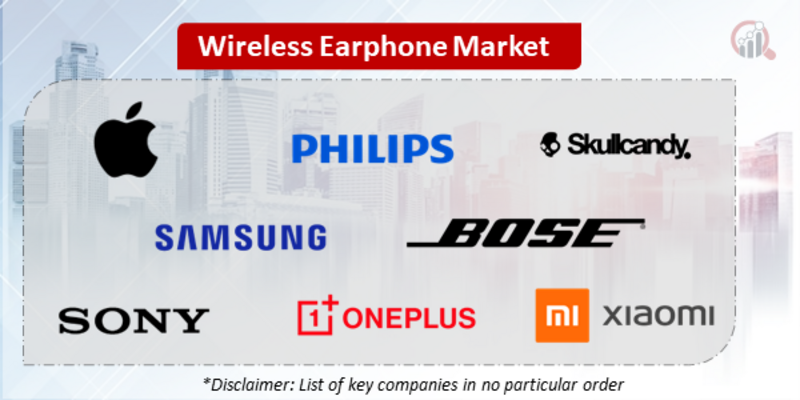 Wireless Earphone Market

PHILIPS

Skullcandy.

SAMSUNG

BOSE

SONY

1+ ONEPLUS

mi xiaomi

*Disclaimer: List of key companies in no particular order