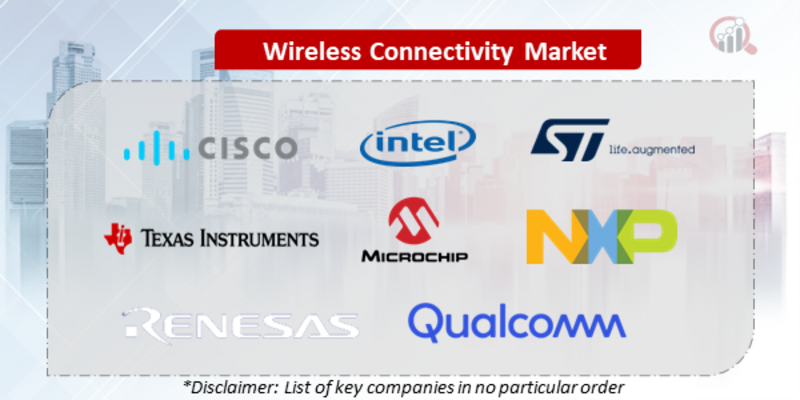 Wireless Connectivity Market

CISCO

intel

ST life.augmented

TEXAS INSTRUMENTS

MICROCHIP

NXP

RENESAS

Qualcomm

*Disclaimer: List of key companies in no particular order