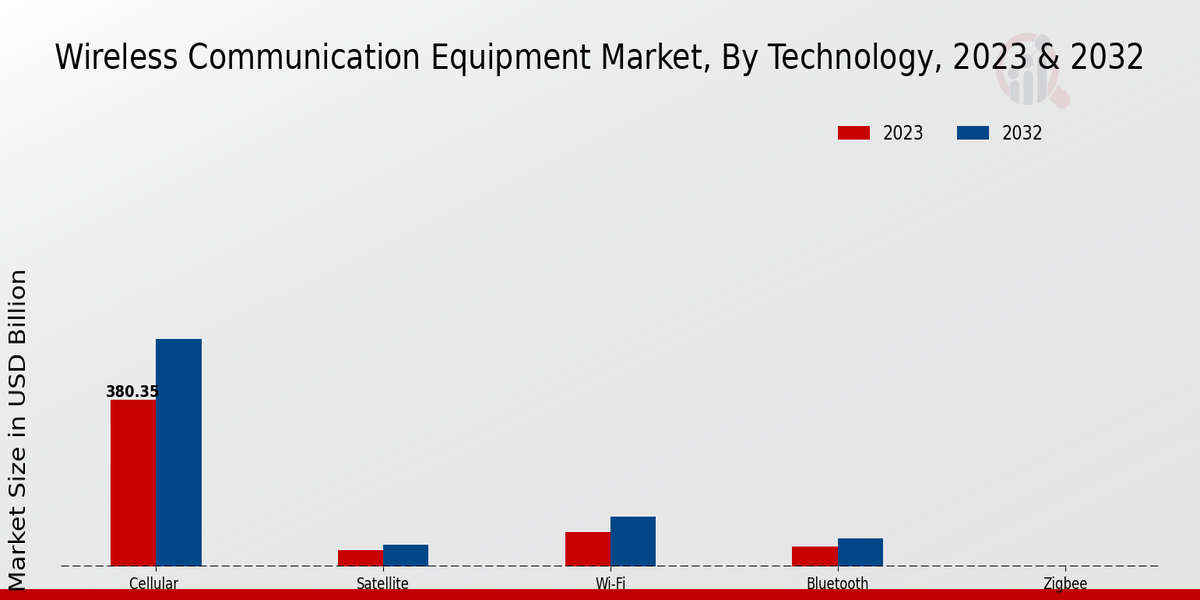 Wireless Communication Equipment Market, By Technology, 2023 & 2032

2023
2032

Market Size in USD Billion

380.35

Cellular
Satellite
Wi-Fi
Bluetooth
Zigbee