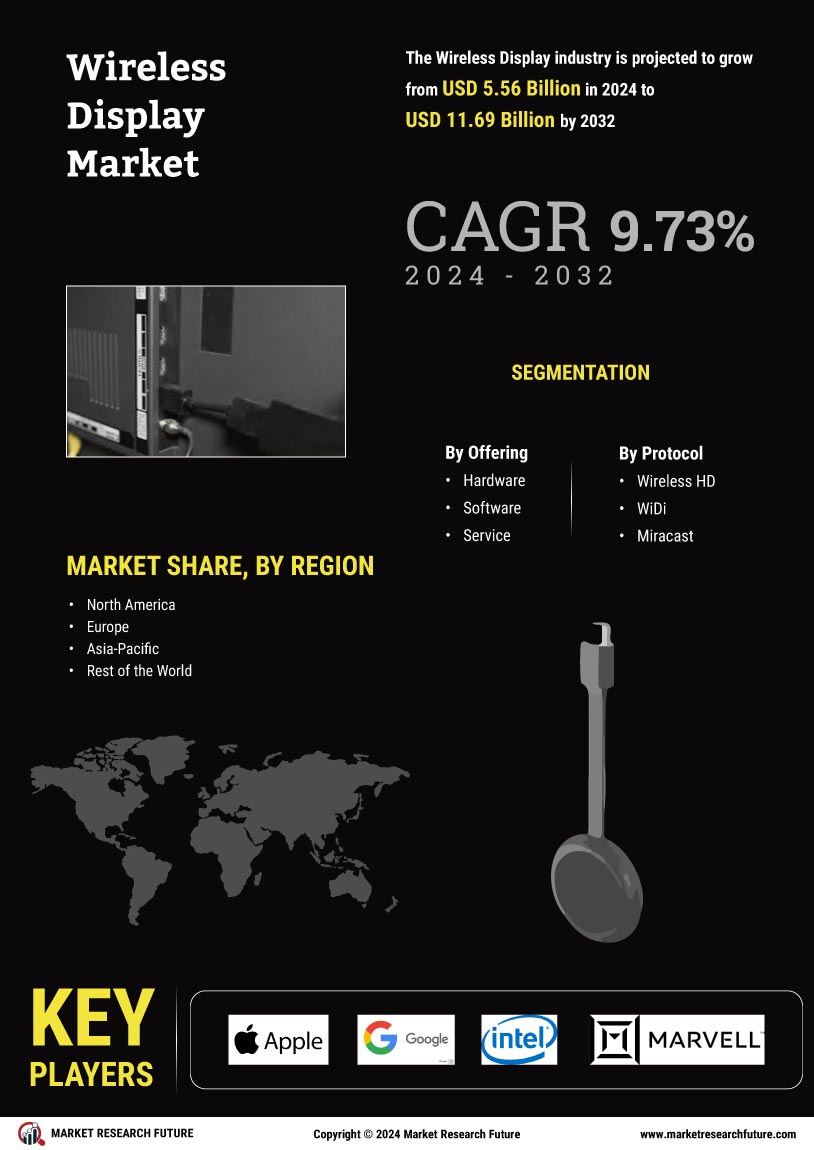 Wireless Display Market

The Wireless Display industry is projected to grow from USD 5.56 Billion in 2024 to USD 11.69 Billion by 2032

CAGR 9.73%
2024 - 2032

SEGMENTATION

By Offering
• Hardware
• Software
• Service

By Protocol
• Wireless HD
• WiDi
• Miracast

MARKET SHARE, BY REGION
• North America
• Europe
• Asia-Pacific
• Rest of the World

KEY PLAYERS

Apple
Google
intel
MARVELL

MARKET RESEARCH FUTURE
Copyright © 2024 Market Research Future
www.marketresearchfuture.com