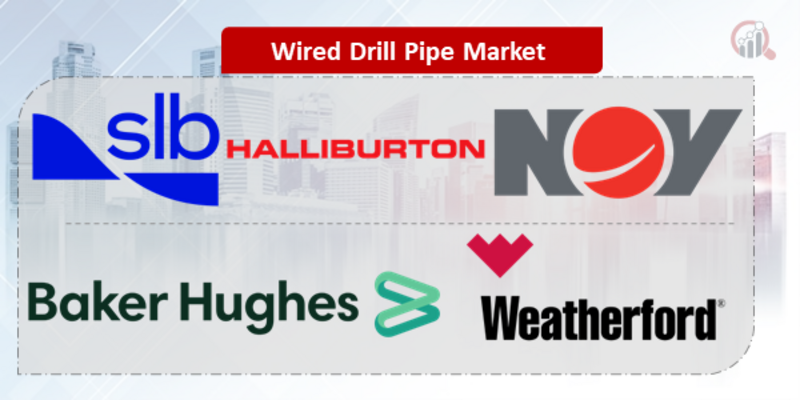 Wired Drill Pipe Market

slb

HALLIBURTON

NOV

Baker Hughes

Weatherford®