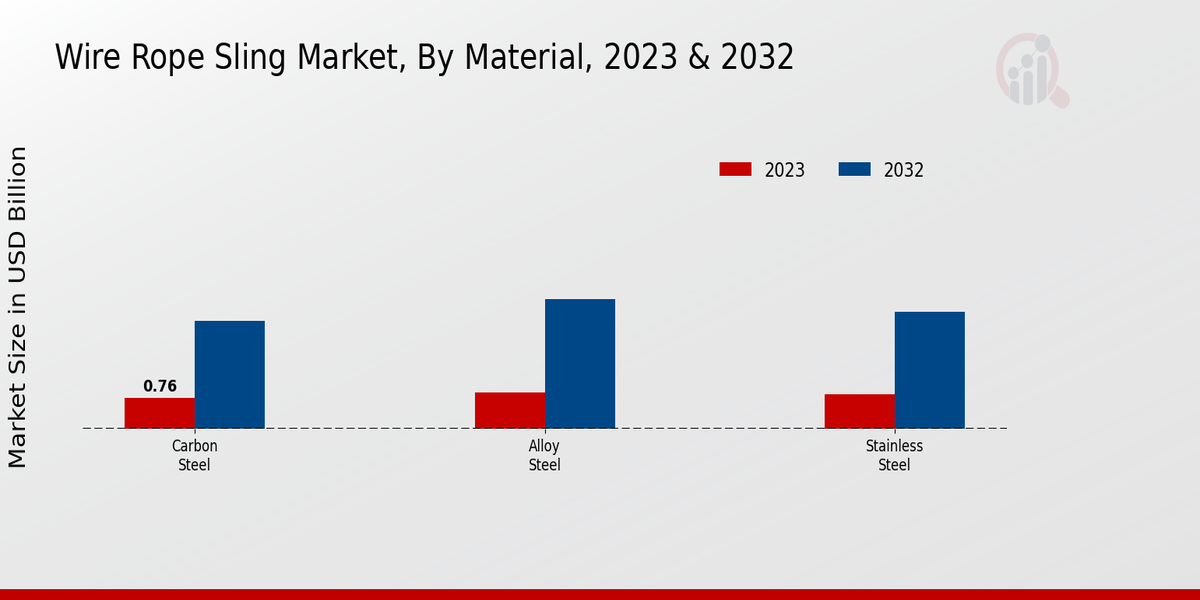 Wire Rope Sling Market, By Material, 2023 & 2032

2023
2032

Market Size in USD Billion

0.76

Carbon Steel

Alloy Steel

Stainless Steel