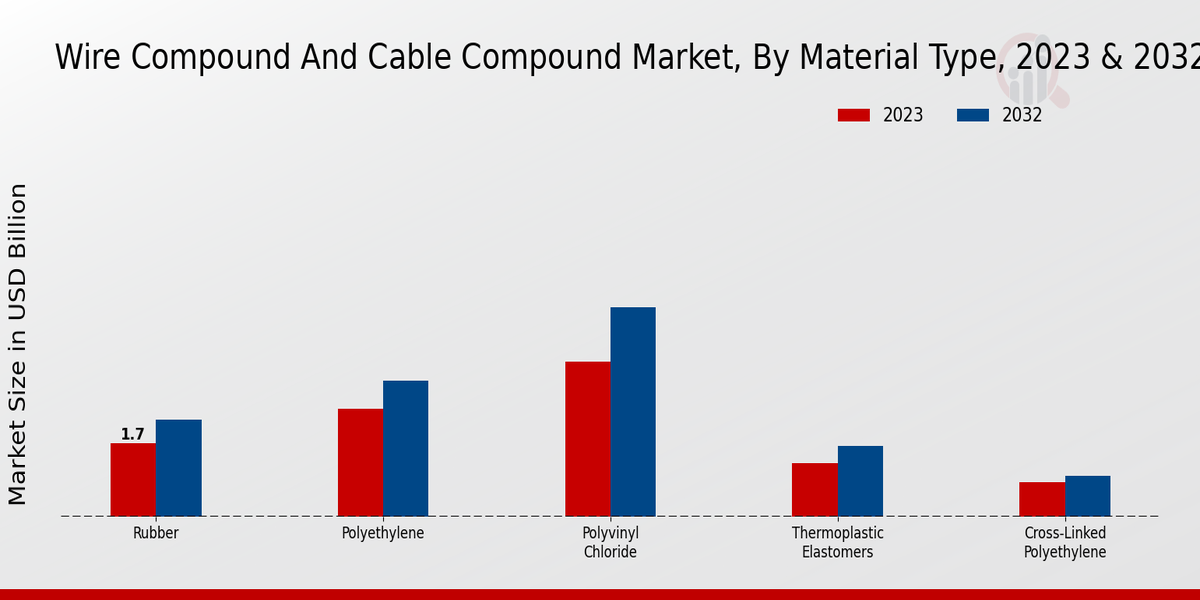 Wire Compound And Cable Compound Market, By Material Type, 2023 & 2032

2023
2032

Market Size in USD Billion

1.7

Rubber
Polyethylene
Polyvinyl Chloride
Thermoplastic Elastomers
Cross-Linked Polyethylene