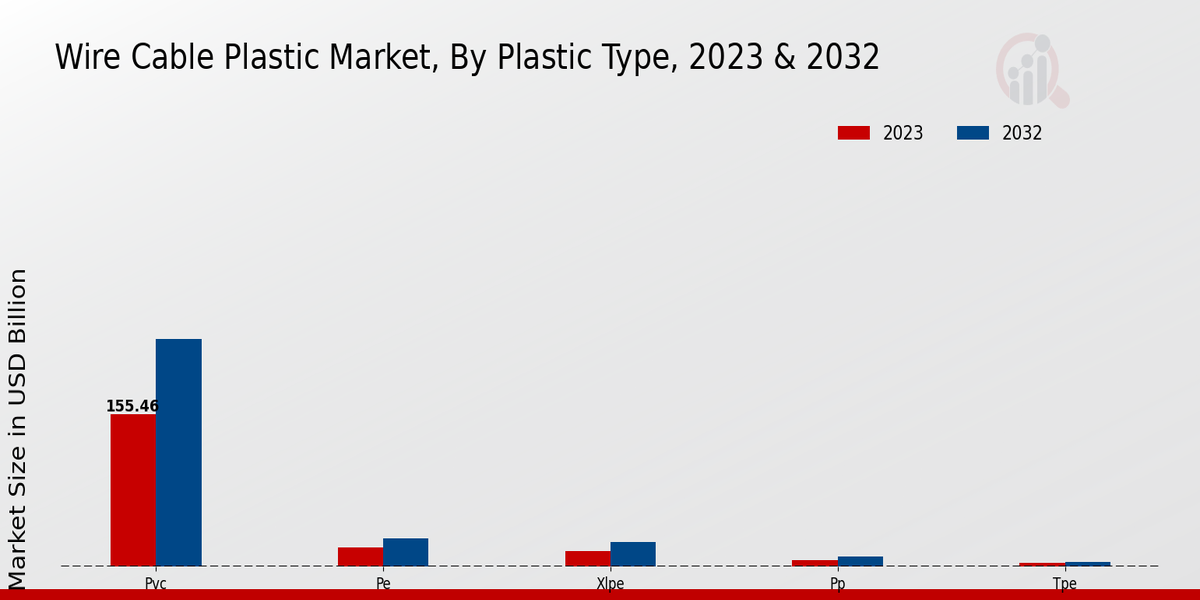 Wire Cable Plastic Market, By Plastic Type, 2023 & 2032

2023 2032

Market Size in USD Billion

155.46

Pvc

Pe

Xlpe

Pp

Tpe