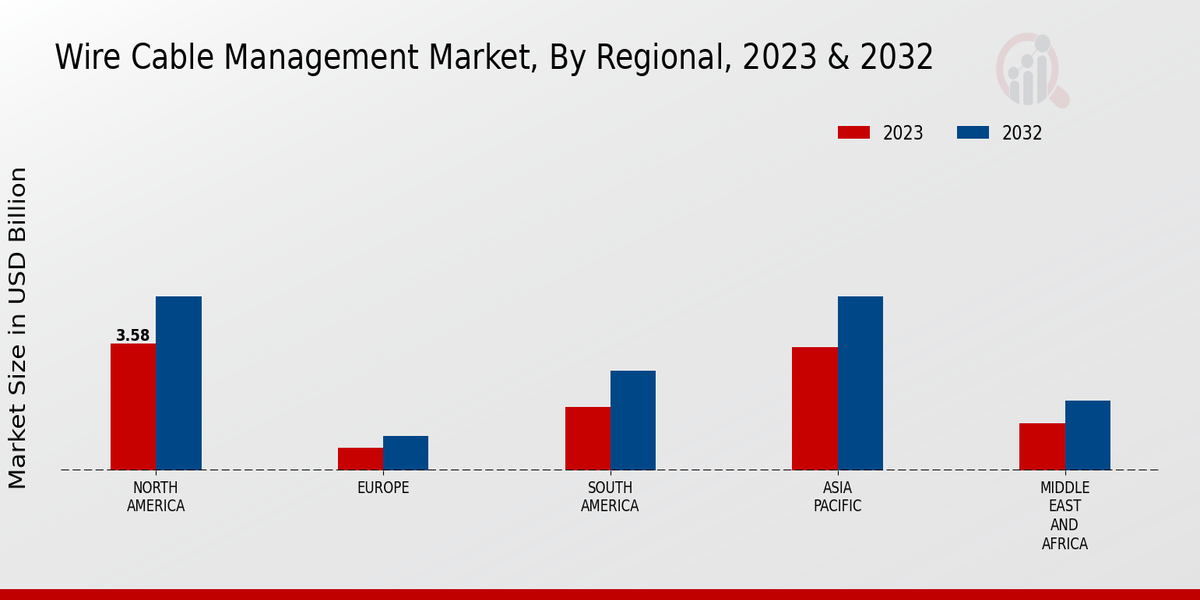 Wire Cable Management Market, By Regional, 2023 & 2032

2023
2032

Market Size in USD Billion

3.58

NORTH AMERICA
EUROPE
SOUTH AMERICA
ASIA PACIFIC
MIDDLE EAST AND AFRICA