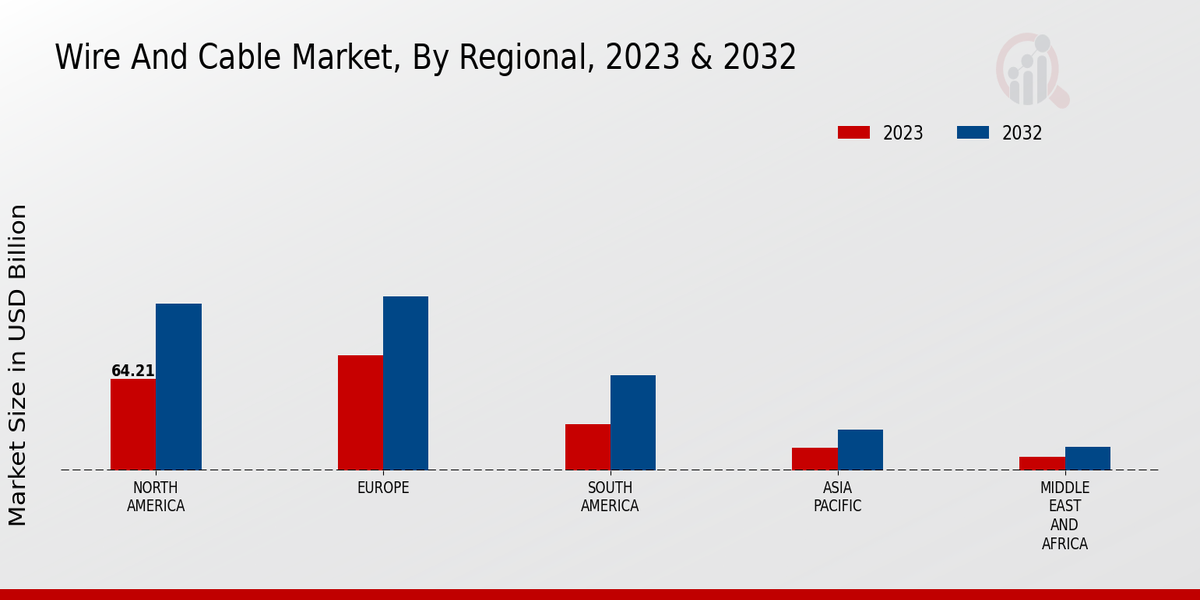 Wire And Cable Market, By Regional, 2023 & 2032

2023
2032

Market Size in USD Billion

64.21

NORTH AMERICA
EUROPE
SOUTH AMERICA
ASIA PACIFIC
MIDDLE EAST AND AFRICA