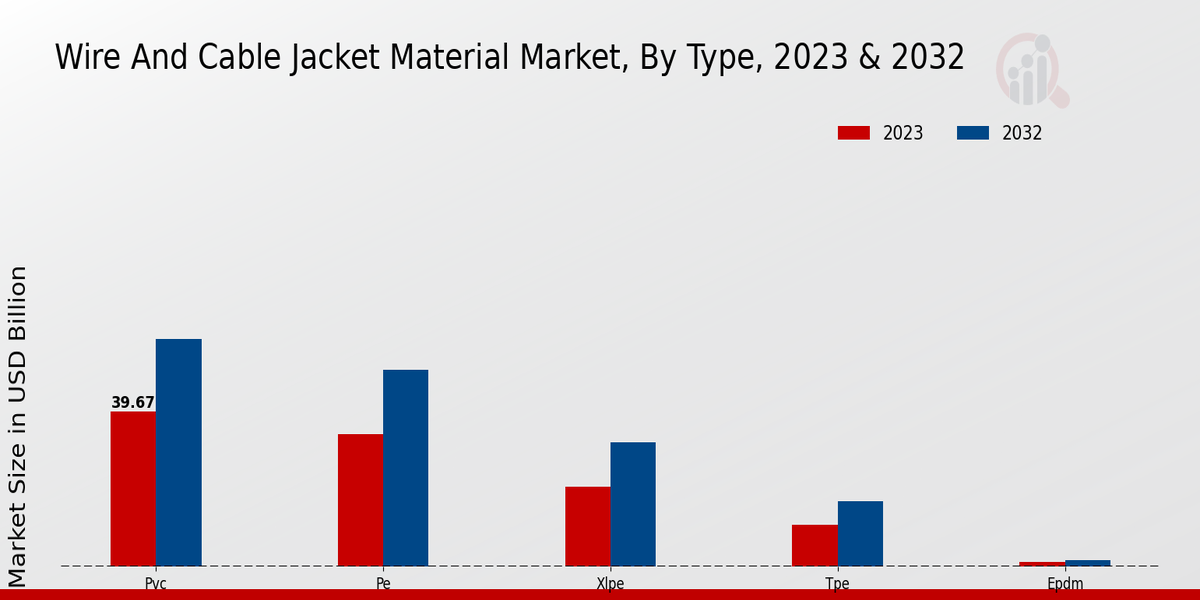 Wire And Cable Jacket Material Market, By Type, 2023 & 2032

2023
2032

Market Size in USD Billion

39.67

Pvc
Pe
Xlpe
Tpe
Epdm