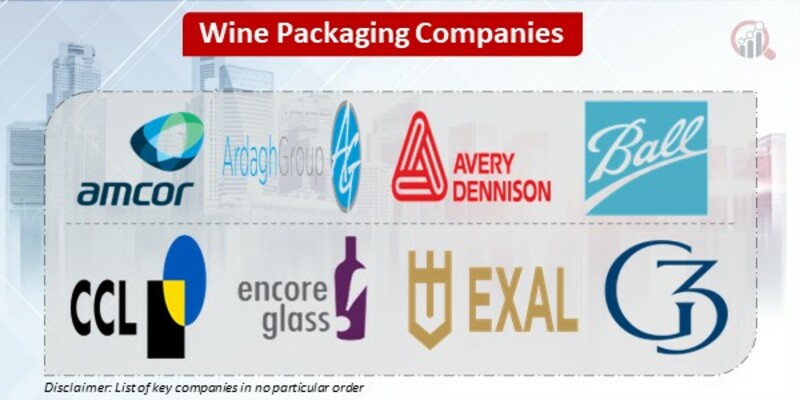 Wine Packaging Companies

amcor

ArdaghGroup AG

AVERY DENNISON

Ball

CCL

encore glass

EXAL

G3

Disclaimer: List of key companies in no particular order