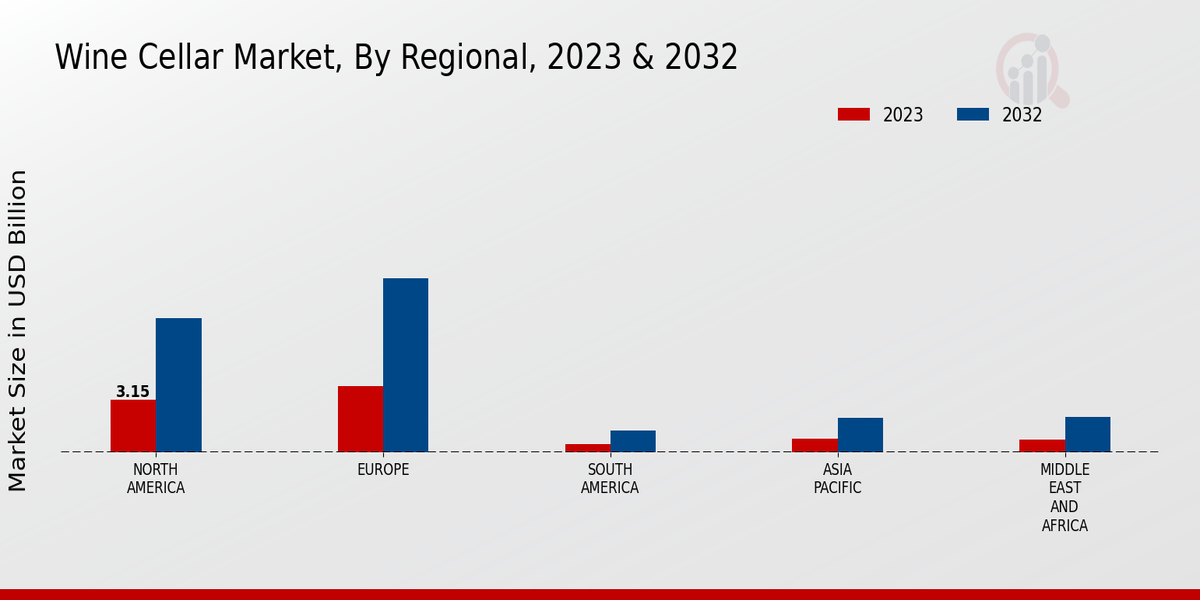 Wine Cellar Market, By Regional, 2023 & 2032

2023 2032

Market Size in USD Billion

3.15

NORTH AMERICA

EUROPE

SOUTH AMERICA

ASIA PACIFIC

MIDDLE EAST AND AFRICA