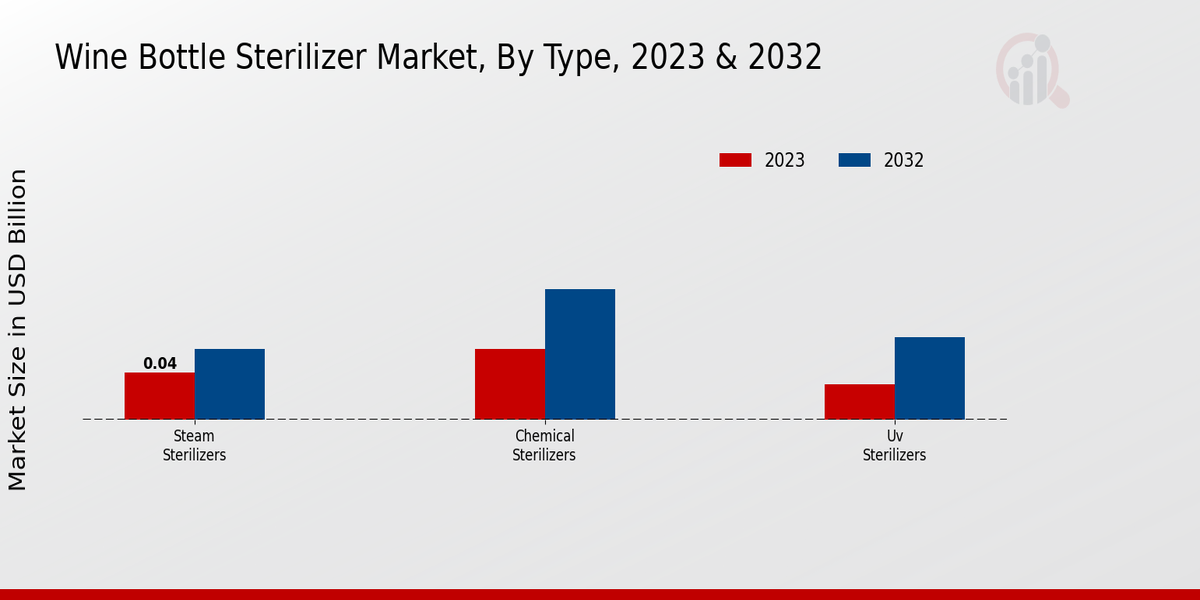 Wine Bottle Sterilizer Market, By Type, 2023 & 2032

2023
2032

Market Size in USD Billion

0.04

Steam Sterilizers

Chemical Sterilizers

Uv Sterilizers