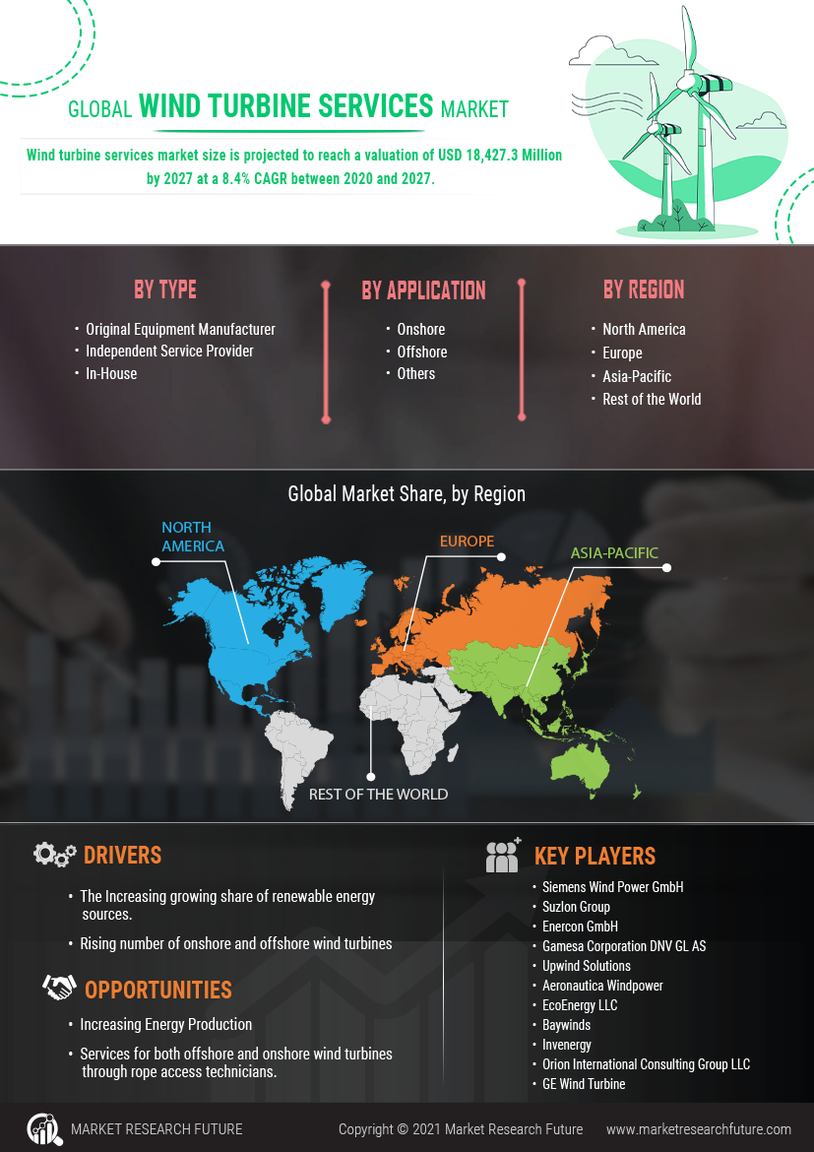 GLOBAL WIND TURBINE SERVICES MARKET

Wind turbine services market size is projected to reach a valuation of USD 18,427.3 Million by 2027 at a 8.4% CAGR between 2020 and 2027.

BY TYPE
• Original Equipment Manufacturer
• Independent Service Provider
• In-House

BY APPLICATION
• Onshore
• Offshore
• Others

BY REGION
• North America
• Europe
• Asia-Pacific
• Rest of the World

Global Market Share, by Region

NORTH AMERICA

EUROPE

ASIA-PACIFIC

REST OF THE WORLD

DRIVERS
• The Increasing growing share of renewable energy sources.
• Rising number of onshore and offshore wind turbines

OPPORTUNITIES
• Increasing Energy Production
• Services for both offshore and onshore wind turbines through rope access technicians.

KEY PLAYERS
• Siemens Wind Power GmbH
• Suzlon Group
• Enercon GmbH
• Gamesa Corporation DNV GL AS
• Upwind Solutions
• Aeronautica Windpower
• EcoEnergy LLC
• Baywinds
• Invenergy
• Orion International Consulting Group LLC
• GE Wind Turbine

MARKET RESEARCH FUTURE

Copyright © 2021 Market Research Future

www.marketresearchfuture.com