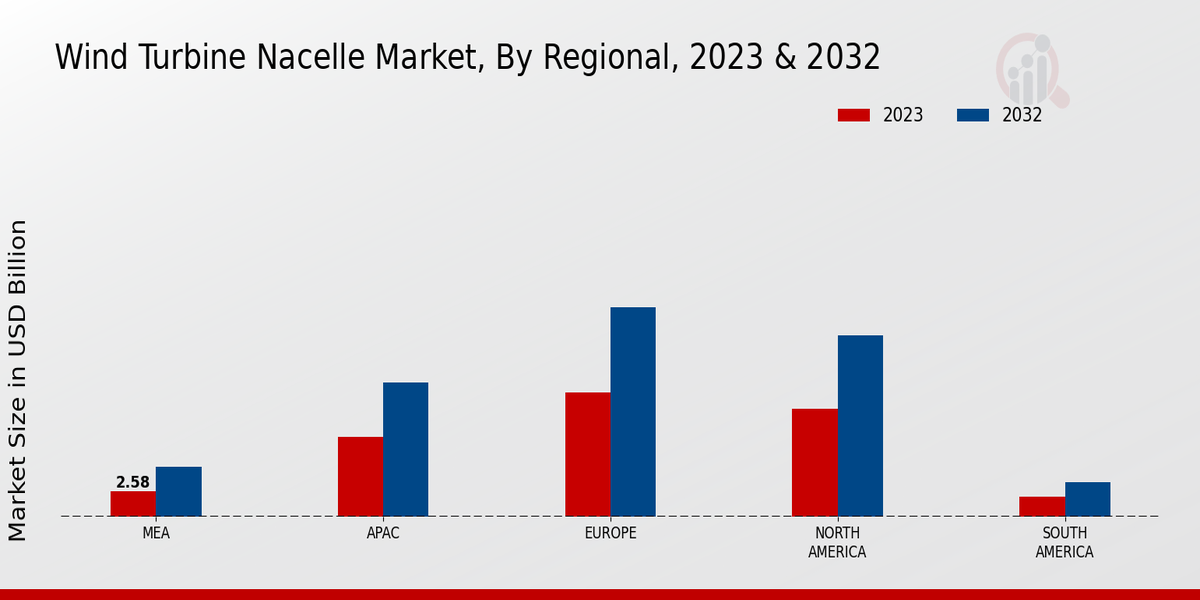 Wind Turbine Nacelle Market, By Regional, 2023 & 2032

2023
2032

Market Size in USD Billion

2.58

MEA
APAC
EUROPE
NORTH AMERICA
SOUTH AMERICA