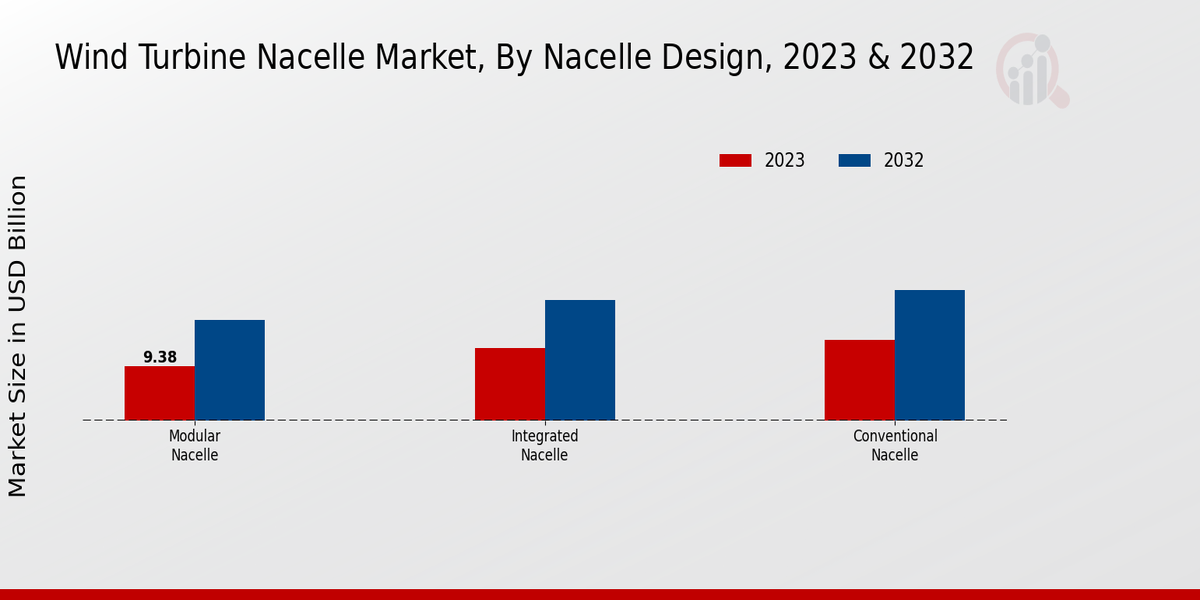 Wind Turbine Nacelle Market, By Nacelle Design, 2023 & 2032

2023
2032

Market Size in USD Billion

9.38

Modular Nacelle

Integrated Nacelle

Conventional Nacelle