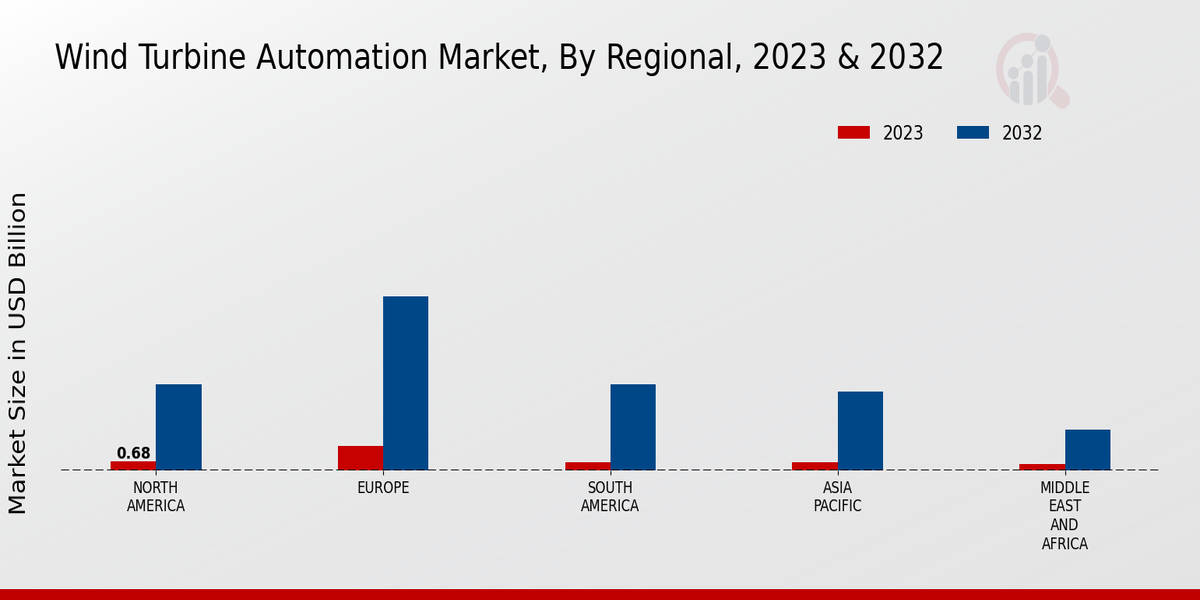 Wind Turbine Automation Market, By Regional, 2023 & 2032

2023
2032

Market Size in USD Billion

0.68

NORTH AMERICA
EUROPE
SOUTH AMERICA
ASIA PACIFIC
MIDDLE EAST AND AFRICA