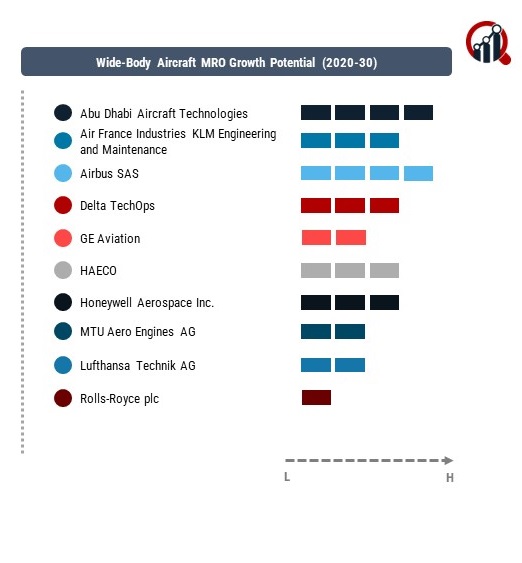 Wide-Body Aircraft MRO Growth Potential (2020-30)

Abu Dhabi Aircraft Technologies

Air France Industries KLM Engineering and Maintenance

Airbus SAS

Delta TechOps

GE Aviation

HAECO

Honeywell Aerospace Inc.

MTU Aero Engines AG

Lufthansa Technik AG

Rolls-Royce plc

L

H