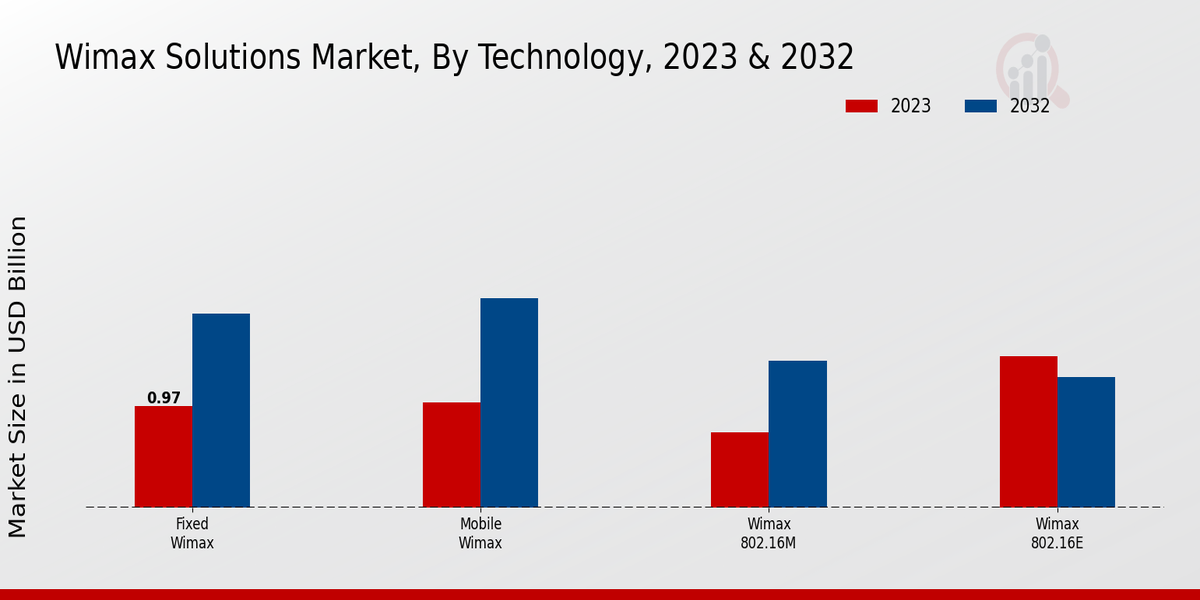 Wimax Solutions Market, By Technology, 2023 & 2032

2023
2032

Market Size in USD Billion

0.97

Fixed Wimax
Mobile Wimax
Wimax 802.16M
Wimax 802.16E